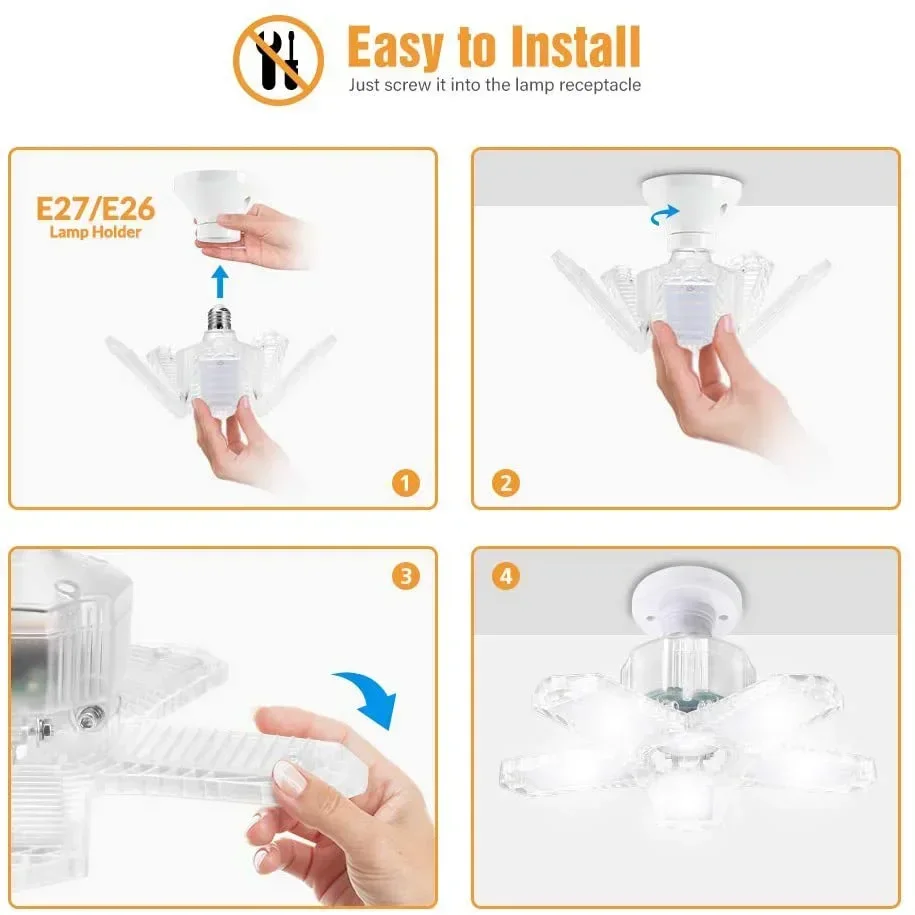 Easy to Install
Just screw it into the lamp receptacle

E27/E26
Lamp Holder

1

2

3

4