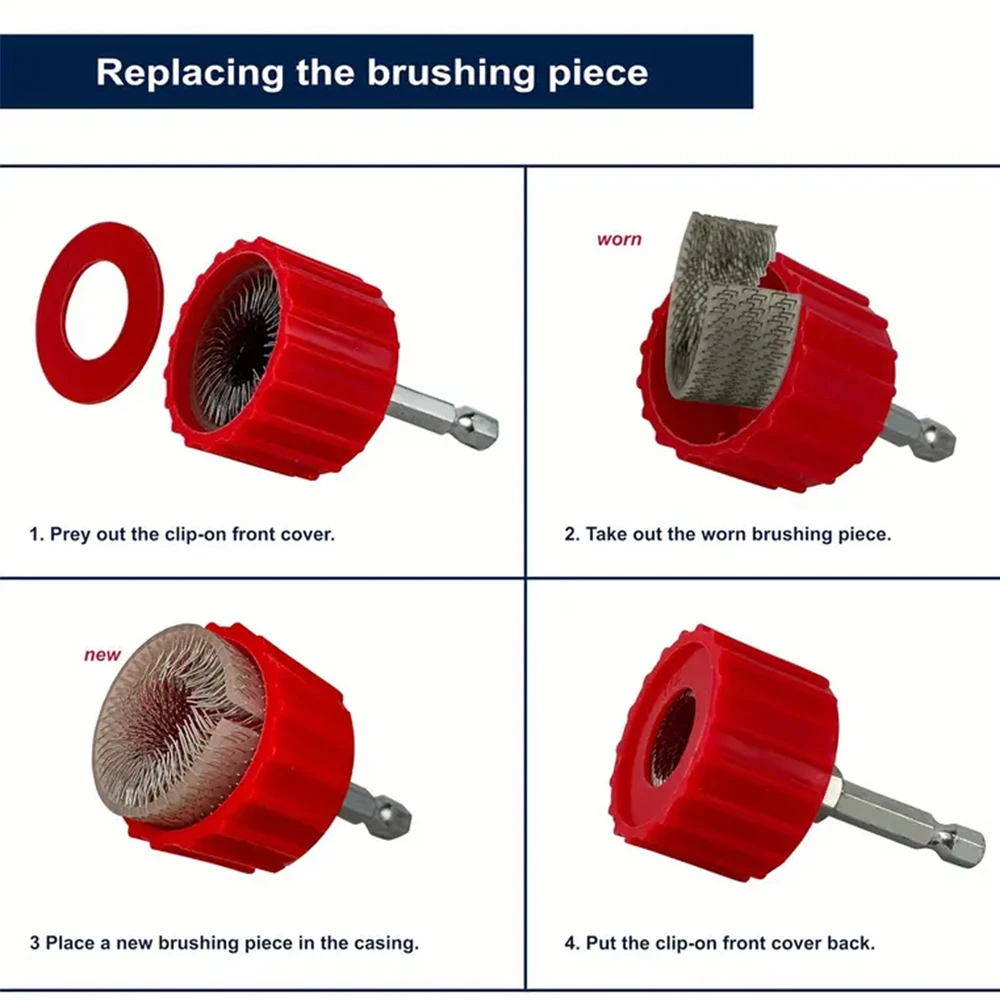 Replacing the brushing piece

1. Prey out the clip-on front cover.

worn

2. Take out the worn brushing piece.

new

3 Place a new brushing piece in the casing.

4. Put the clip-on front cover back.