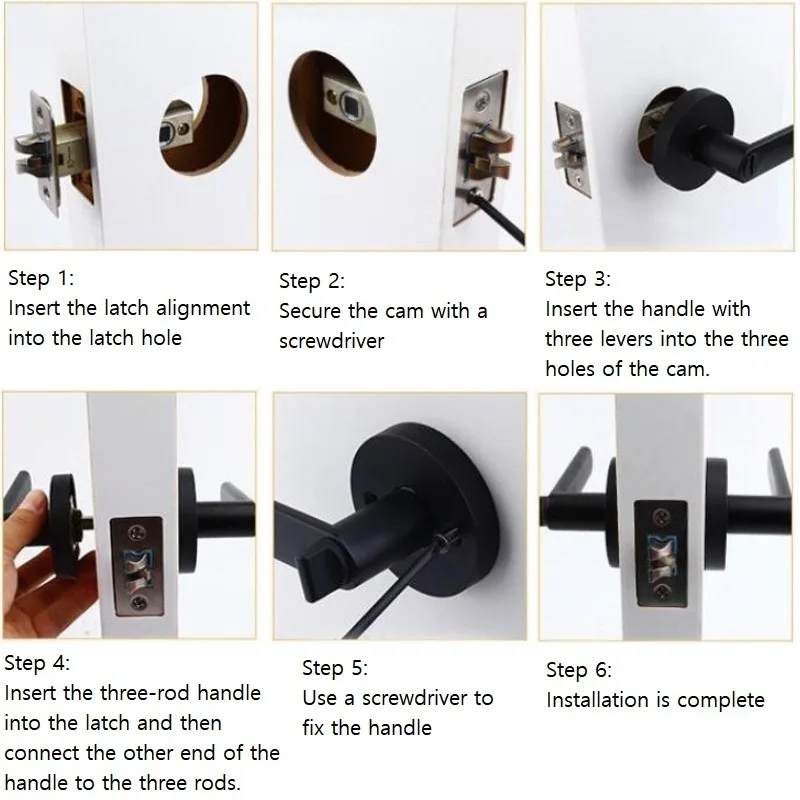 Step 1:
Insert the latch alignment into the latch hole

Step 2:
Secure the cam with a screwdriver

Step 3:
Insert the handle with three levers into the three holes of the cam.

Step 4:
Insert the three-rod handle into the latch and then connect the other end of the handle to the three rods.

Step 5:
Use a screwdriver to fix the handle

Step 6:
Installation is complete