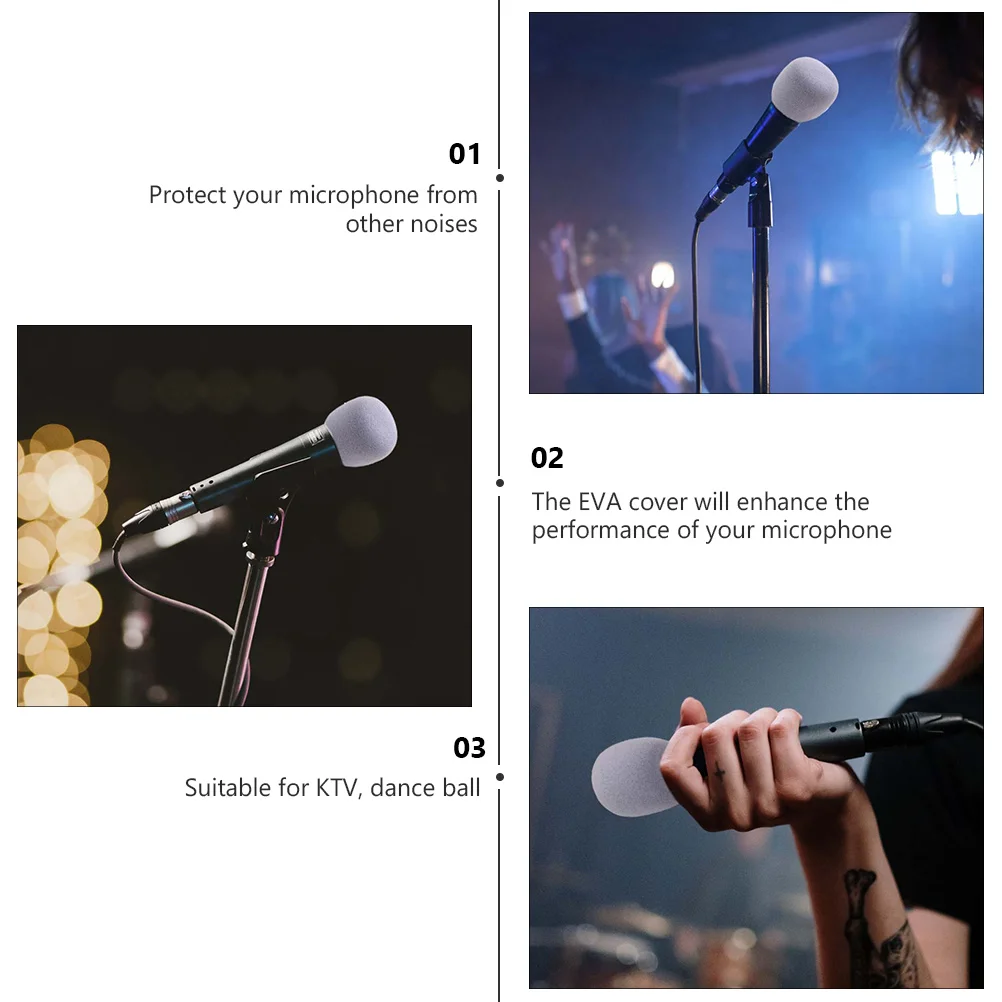 01
Protect your microphone from other noises

02
The EVA cover will enhance the performance of your microphone

03
Suitable for KTV, dance ball