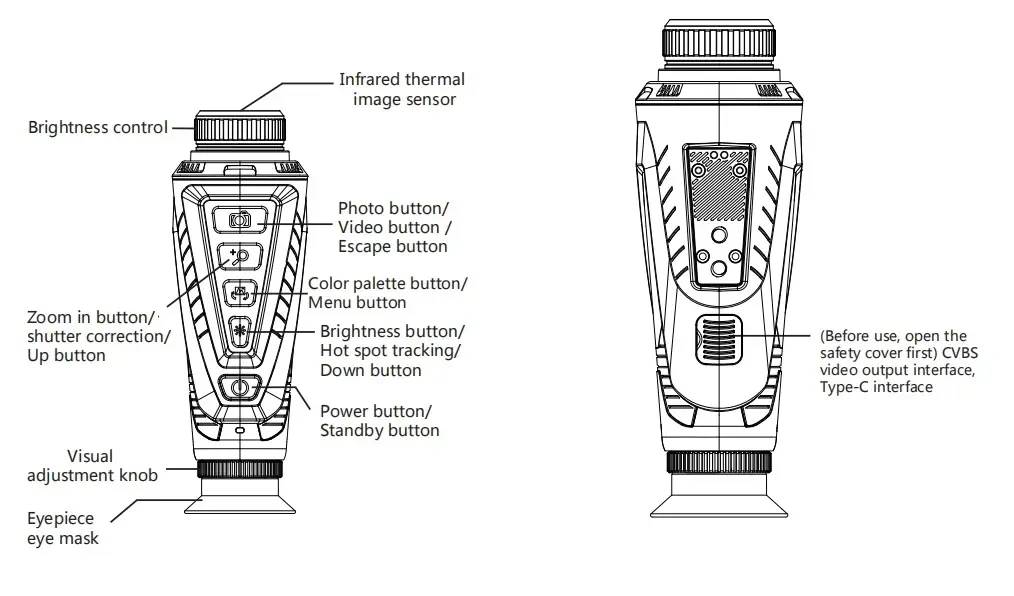 Infrared thermal image sensor

Brightness control

Photo button/ Video button / Escape button

Color palette button/ Menu button

Zoom in button/ shutter correction/ Up button

Brightness button/ Hot spot tracking/ Down button

Power button/ Standby button

Visual adjustment knob

Eyepiece eye mask

(Before use, open the safety cover first) CVBS video output interface, Type-C interface