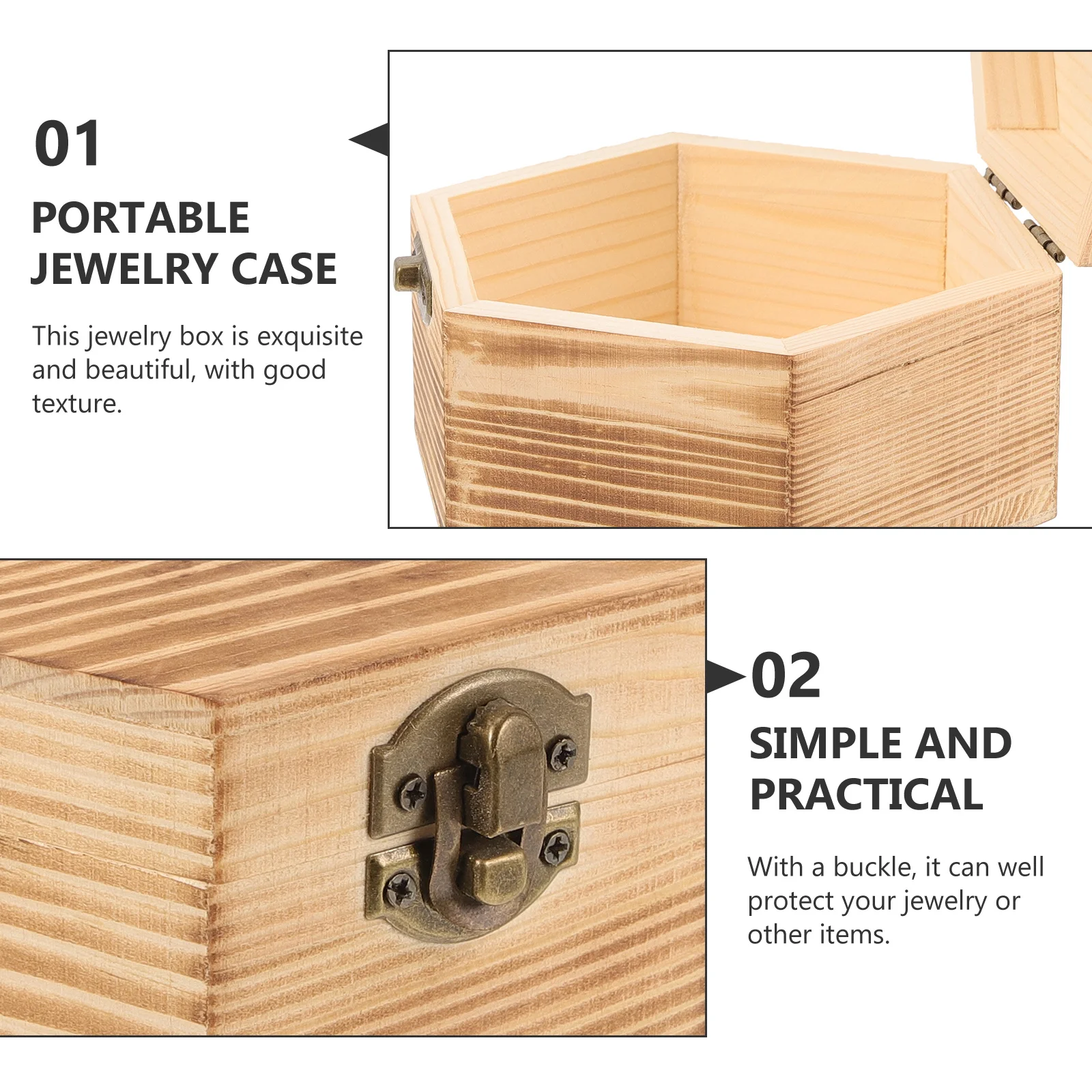 01

PORTABLE JEWELRY CASE

This jewelry box is exquisite and beautiful, with good texture.

02

SIMPLE AND PRACTICAL

With a buckle, it can well protect your jewelry or other items.