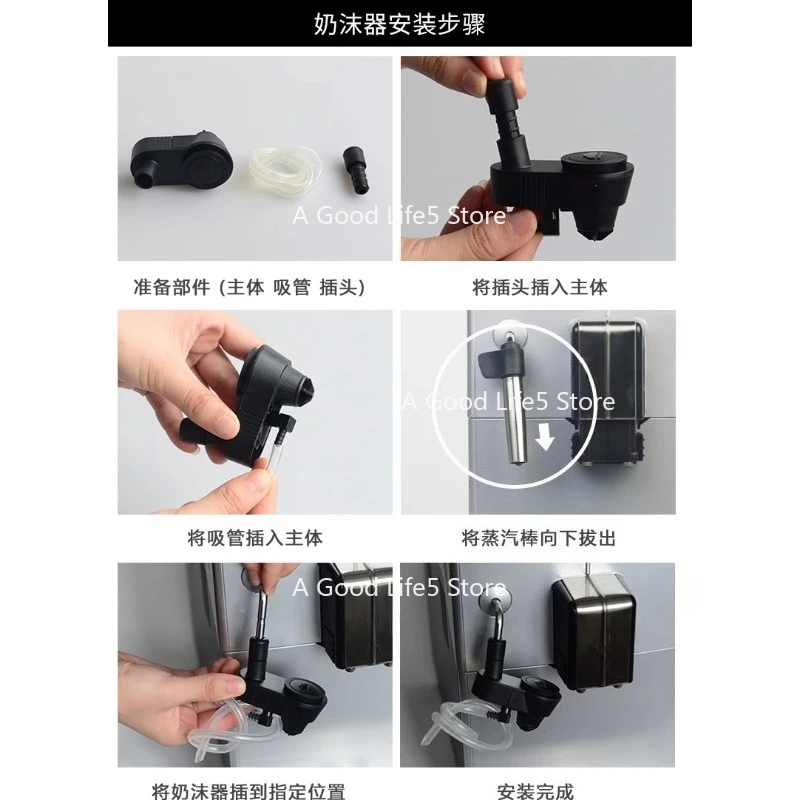 奶沫器安装步骤

A Good Life5 Store

准备部件（主体 吸管 插头）

将插头插入主体

A Good Life5 Store

将吸管插入主体

将蒸汽棒向下拔出

A Good Life5 Store

将奶沫器插到指定位置

安装完成