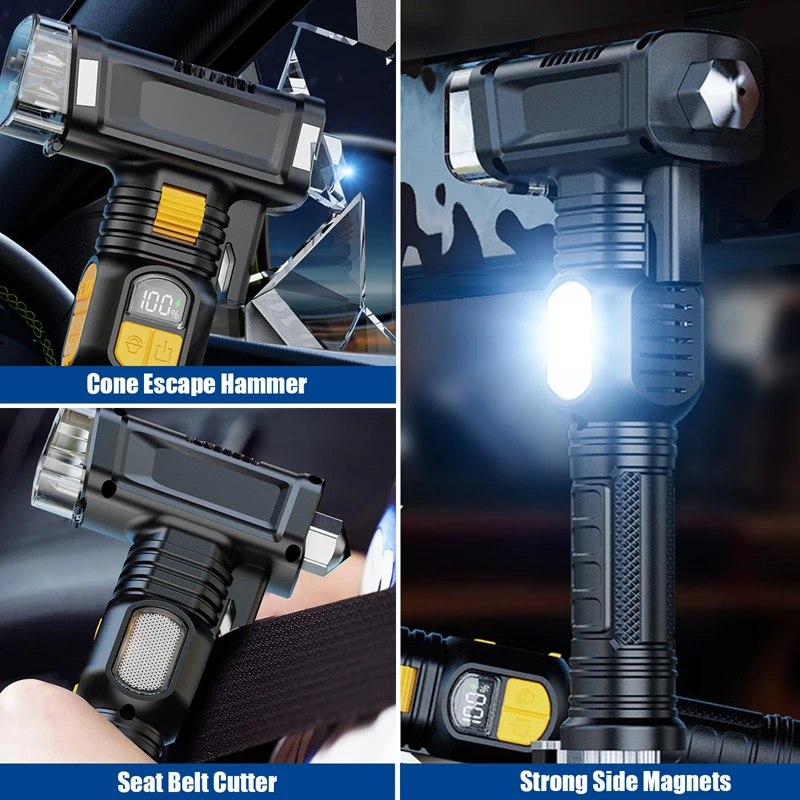 100%

Cone Escape Hammer

Seat Belt Cutter

100%

Strong Side Magnets