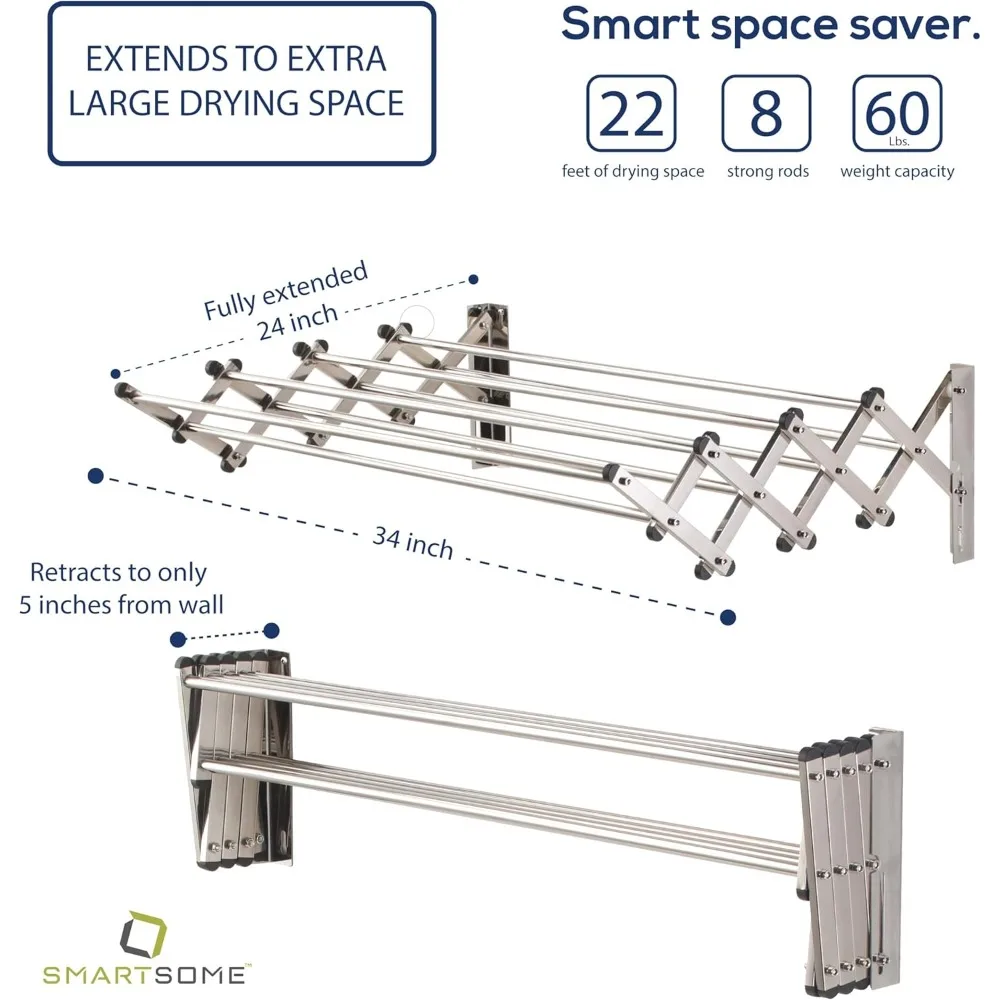 EXTENDS TO EXTRA LARGE DRYING SPACE

Smart space saver.

22
feet of drying space

8
strong rods

60
Lbs.
weight capacity

Fully extended
24 inch

34 inch

Retracts to only
5 inches from wall

SMARTSOME™