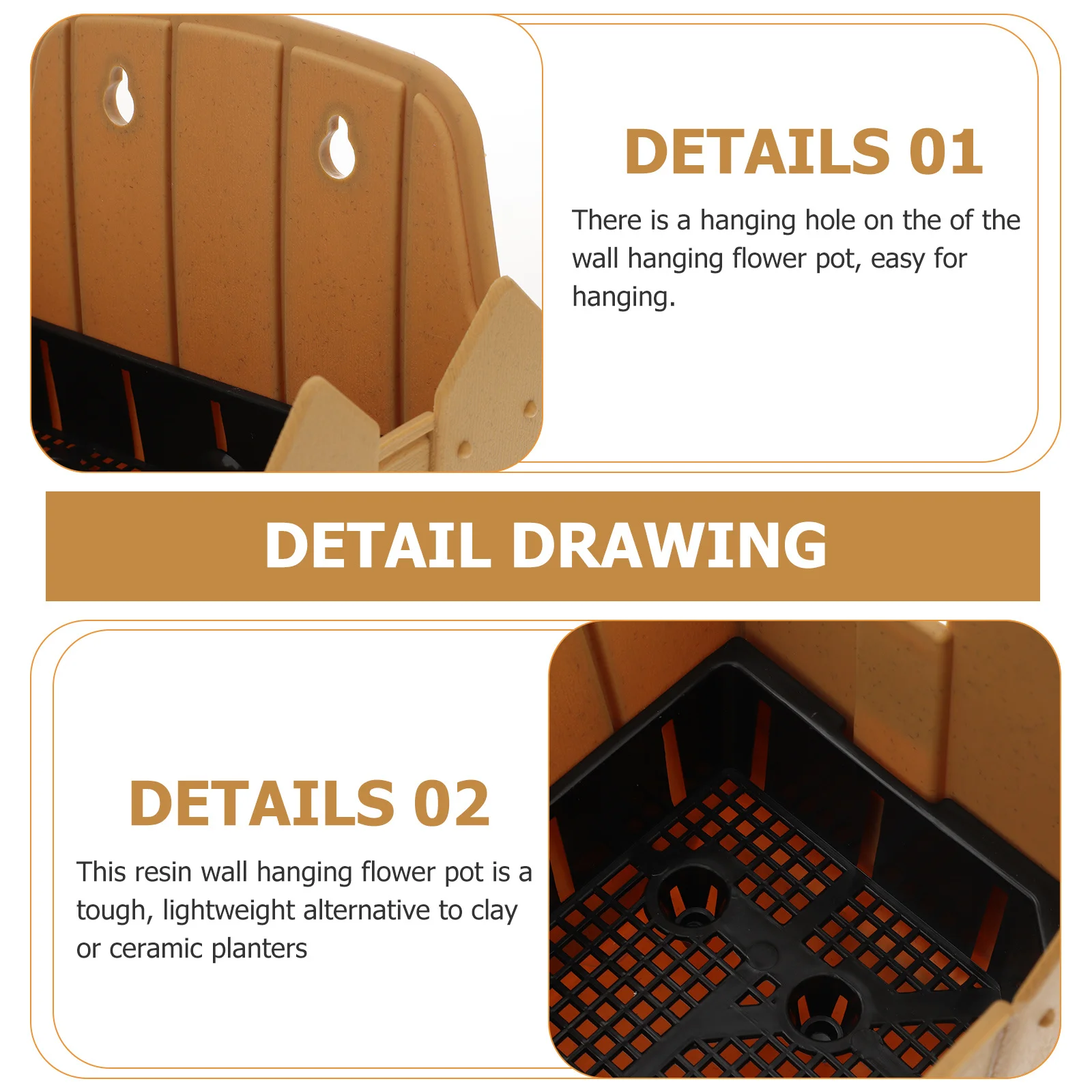 DETAILS 01

There is a hanging hole on the of the wall hanging flower pot, easy for hanging.

DETAIL DRAWING

DETAILS 02

This resin wall hanging flower pot is a tough, lightweight alternative to clay or ceramic planters