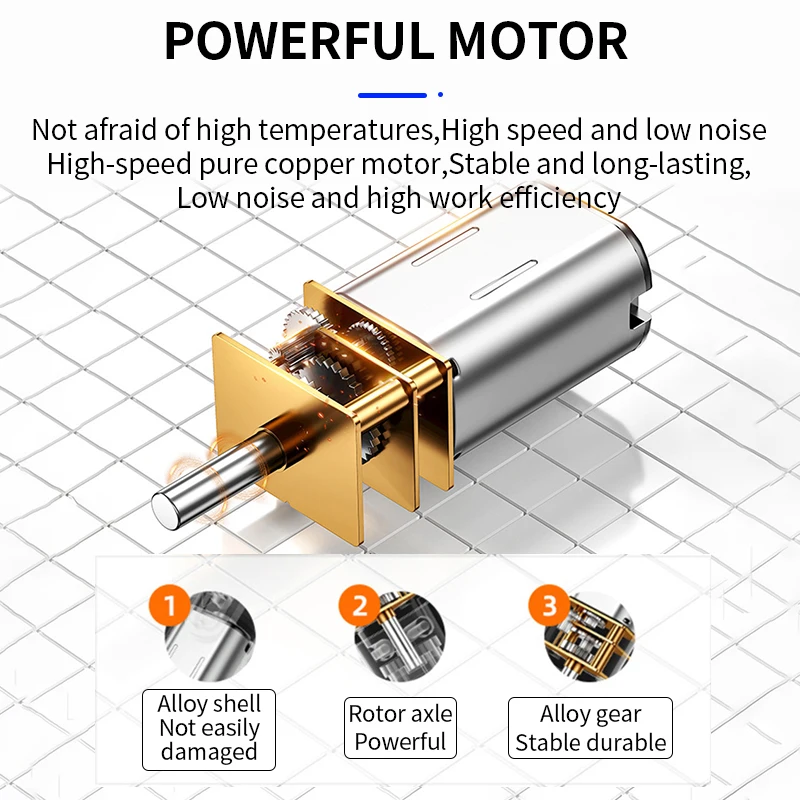 POWERFUL MOTOR

Not afraid of high temperatures,High speed and low noise
High-speed pure copper motor,Stable and long-lasting,
Low noise and high work efficiency

1
Alloy shell
Not easily
damaged

2
Rotor axle
Powerful

3
Alloy gear
Stable durable