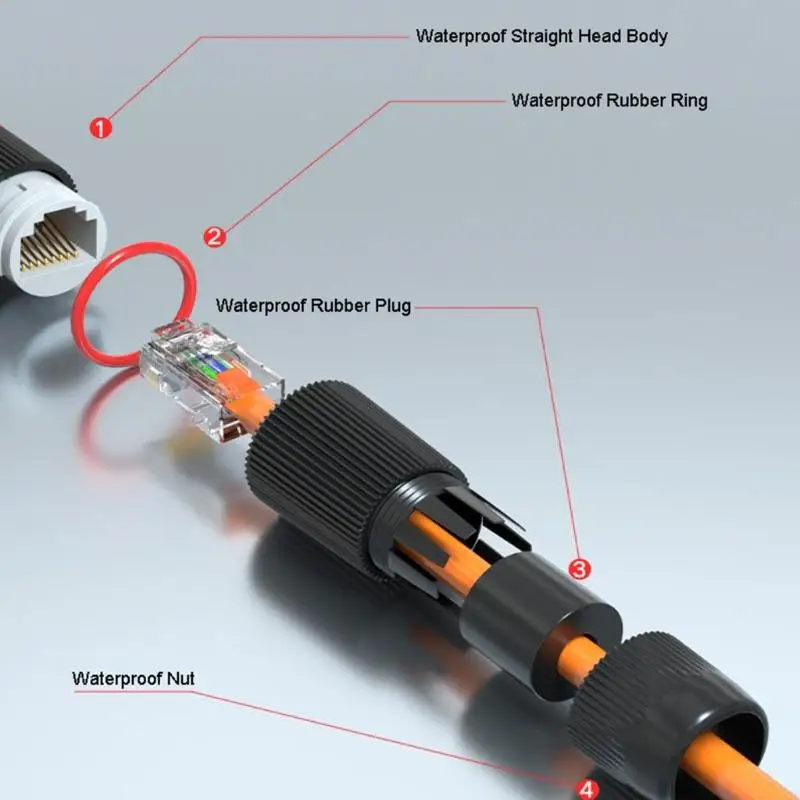 Waterproof Straight Head Body

1

Waterproof Rubber Ring

2

Waterproof Rubber Plug

3

Waterproof Nut

4