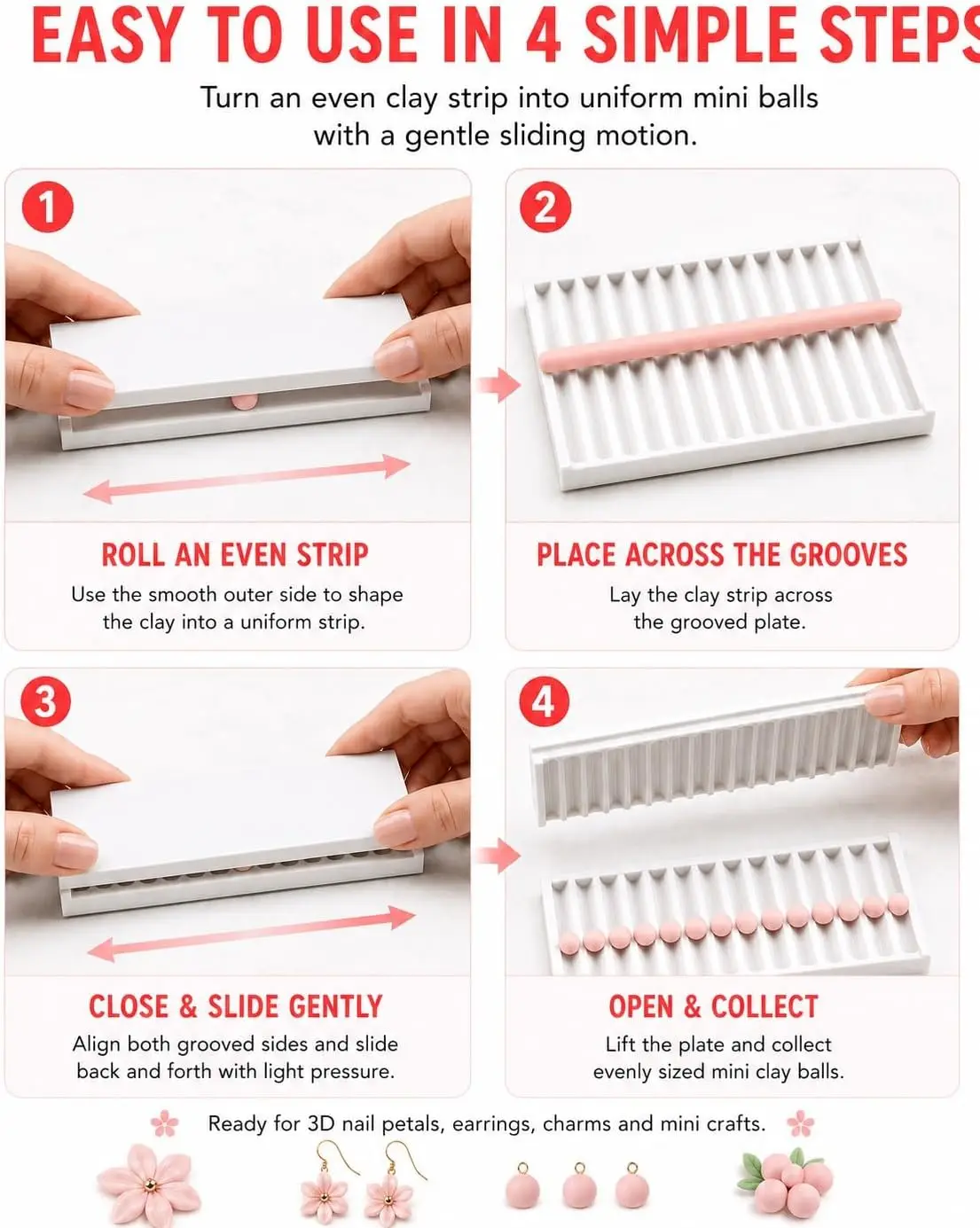 EASY TO USE IN 4 SIMPLE STEPS

Turn an even clay strip into uniform mini balls with a gentle sliding motion.

1

ROLL AN EVEN STRIP

Use the smooth outer side to shape the clay into a uniform strip.

2

PLACE ACROSS THE GROOVES

Lay the clay strip across the grooved plate.

3

CLOSE & SLIDE GENTLY

Align both grooved sides and slide back and forth with light pressure.

4

OPEN & COLLECT

Lift the plate and collect evenly sized mini clay balls.

Ready for 3D nail petals, earrings, charms and mini crafts.