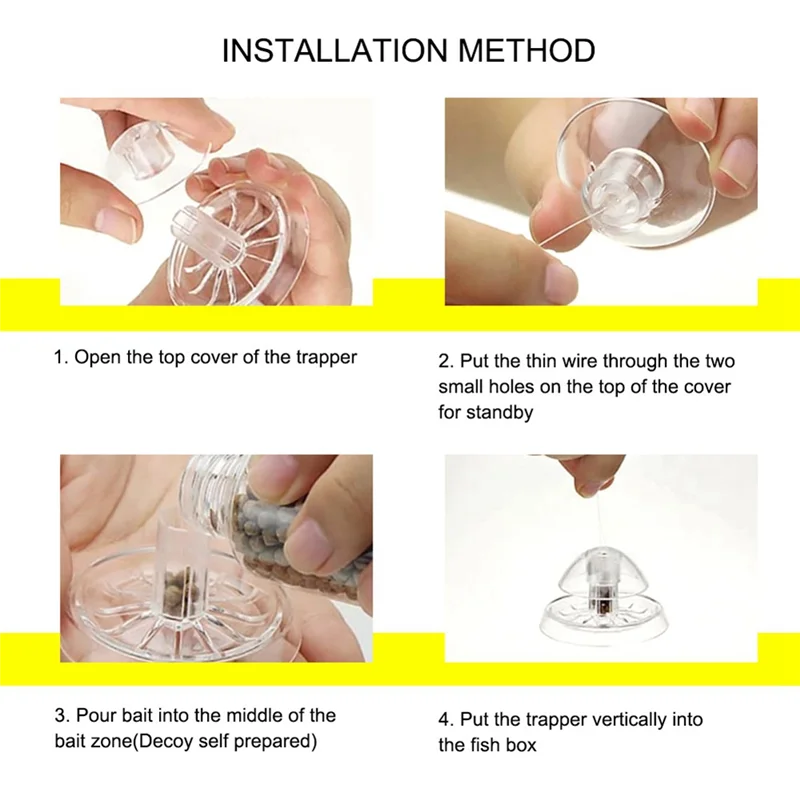 INSTALLATION METHOD

1. Open the top cover of the trapper

2. Put the thin wire through the two small holes on the top of the cover for standby

3. Pour bait into the middle of the bait zone(Decoy self prepared)

4. Put the trapper vertically into the fish box