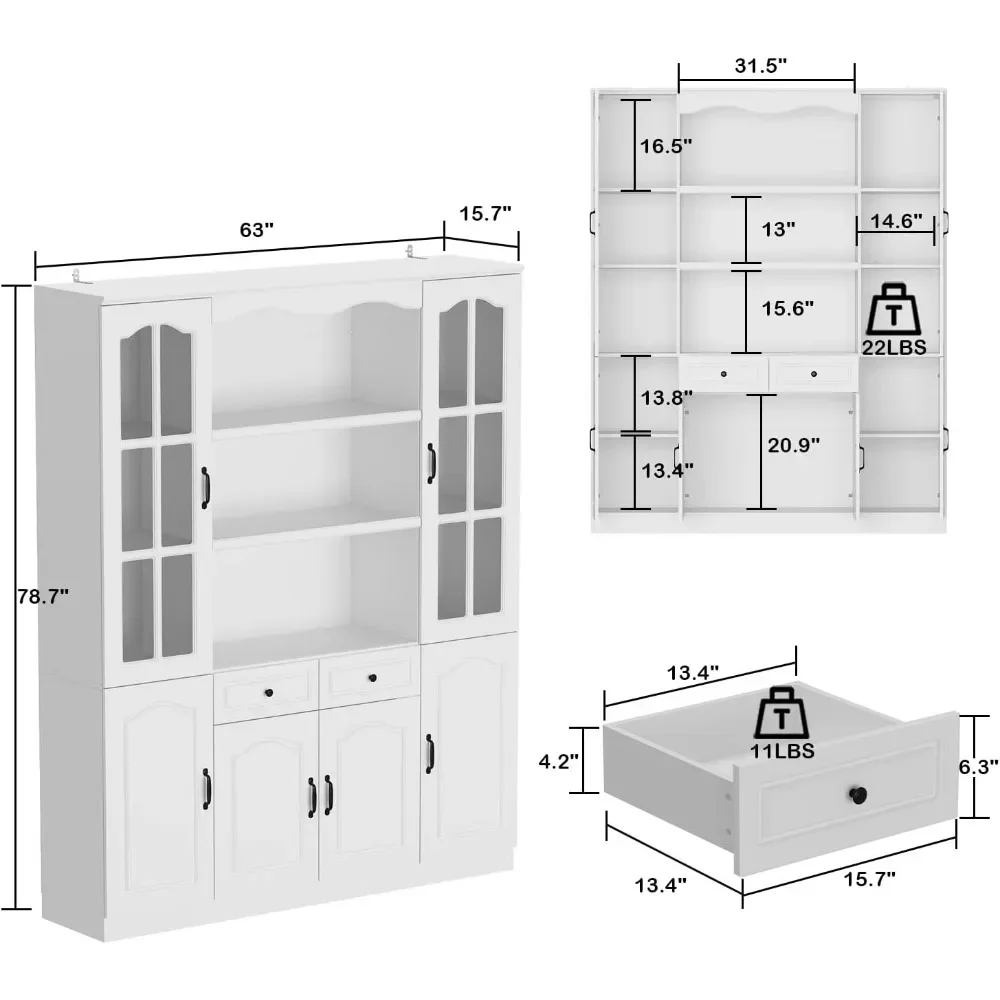 63"
15.7"
78.7"
31.5"
16.5"
13"
14.6"
15.6"
T
22LBS
13.8"
13.4"
20.9"
13.4"
T
11LBS
4.2"
6.3"
13.4"
15.7"