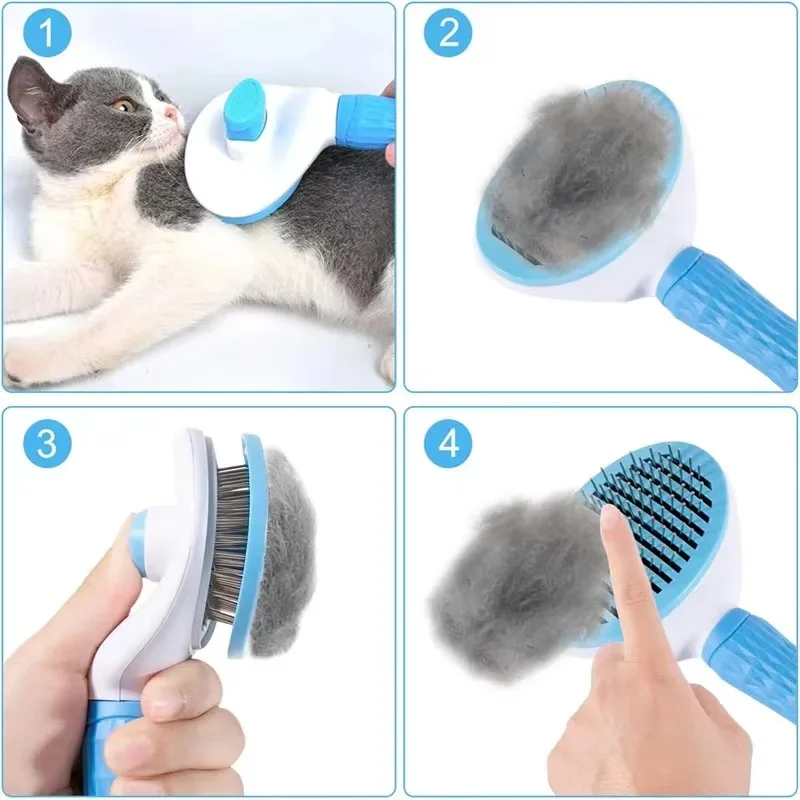 1

2

3

4