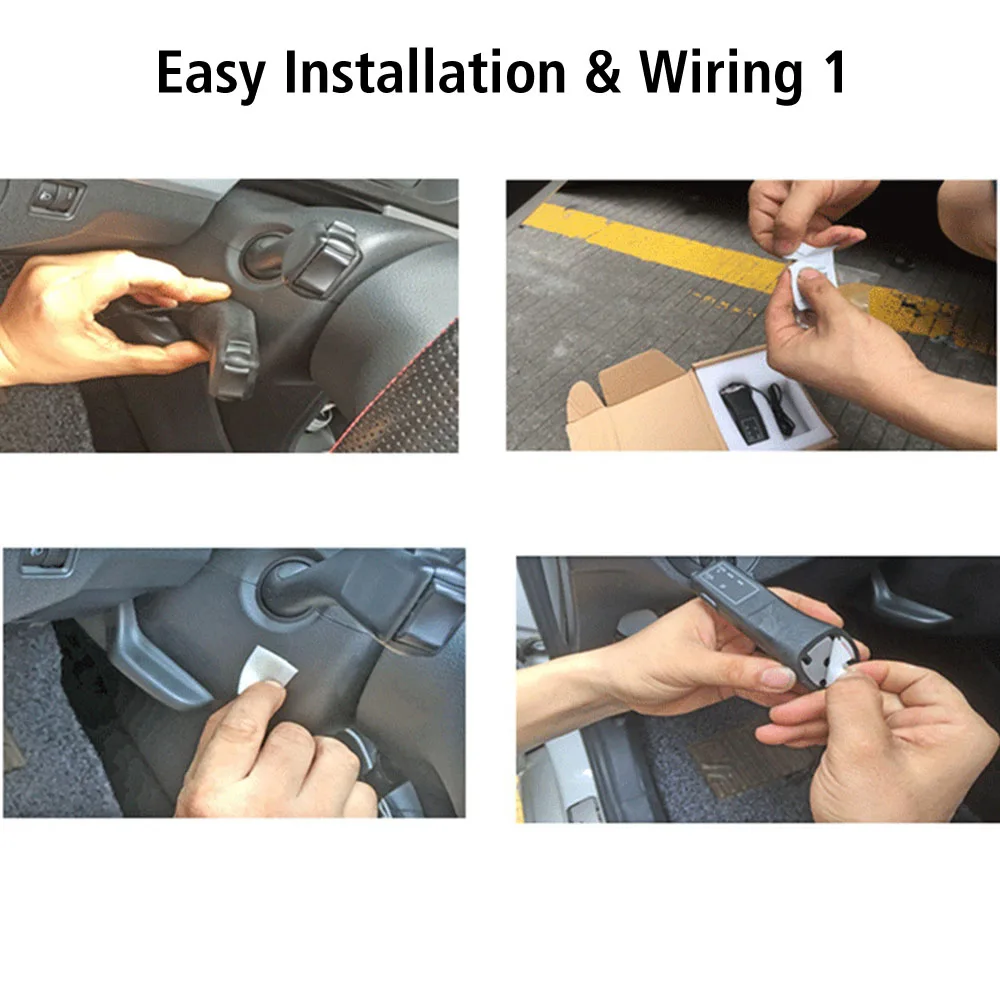 Easy Installation & Wiring 1