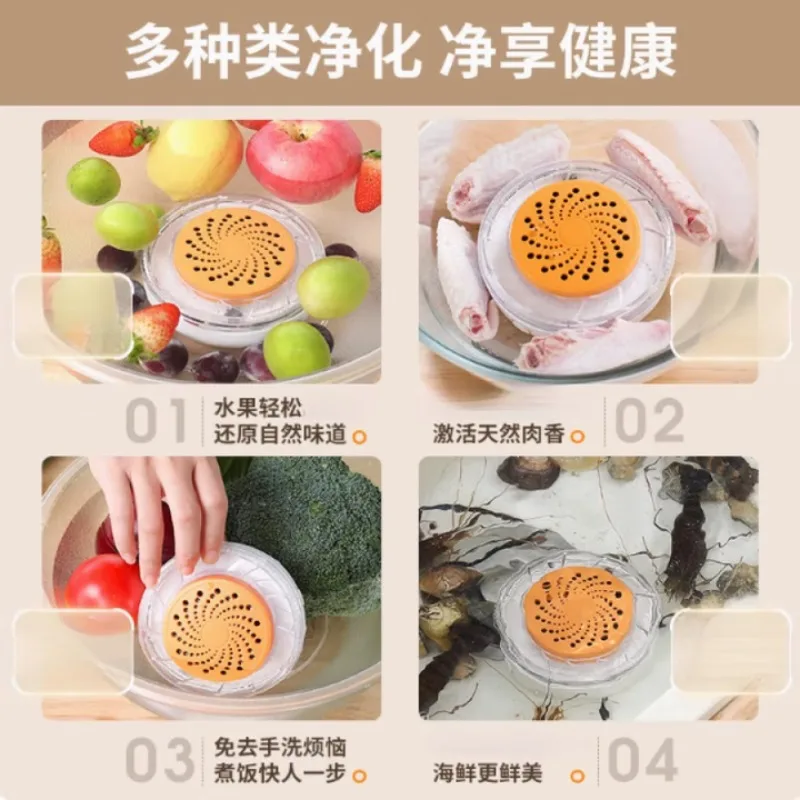 多种类净化 净享健康

01 水果轻松
还原自然味道

激活天然肉香 02

03 免去手洗烦恼
煮饭快人一步

海鲜更鲜美 04