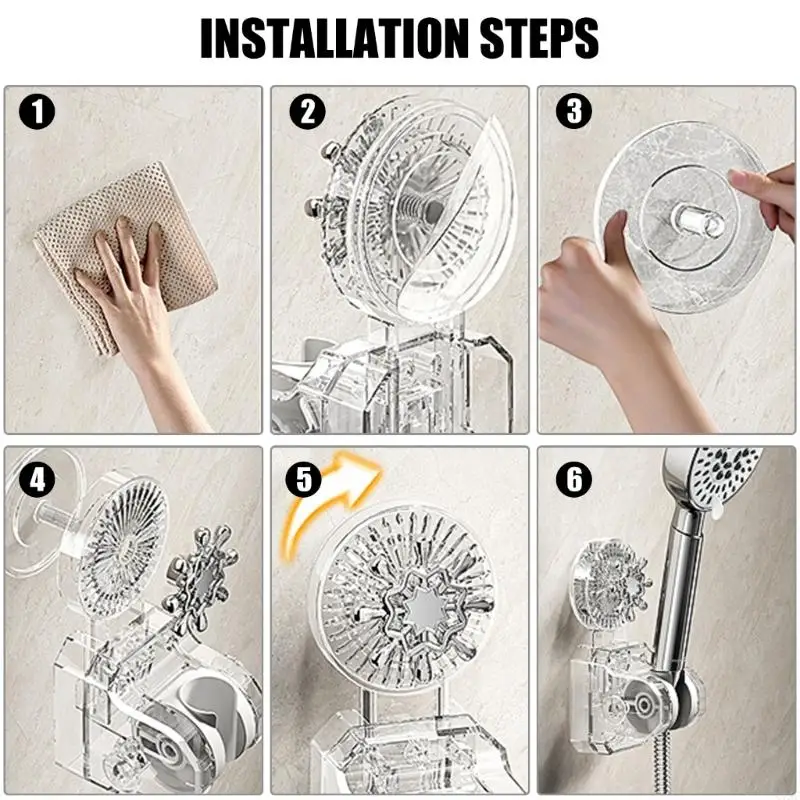 INSTALLATION STEPS

1

2

3

4

5

6