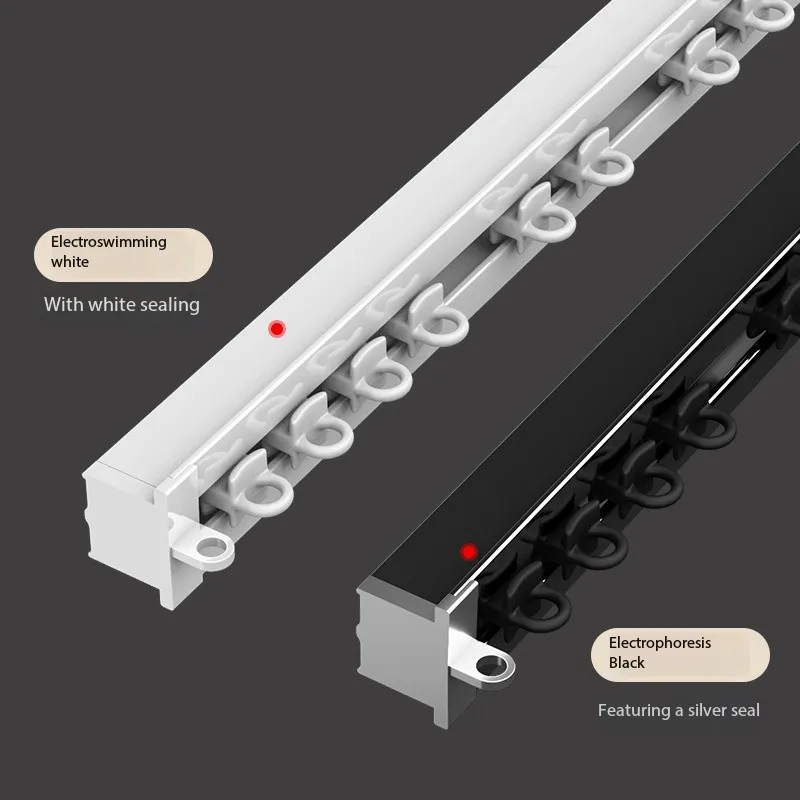 Electroswimming white

With white sealing

Electrophoresis Black

Featuring a silver seal