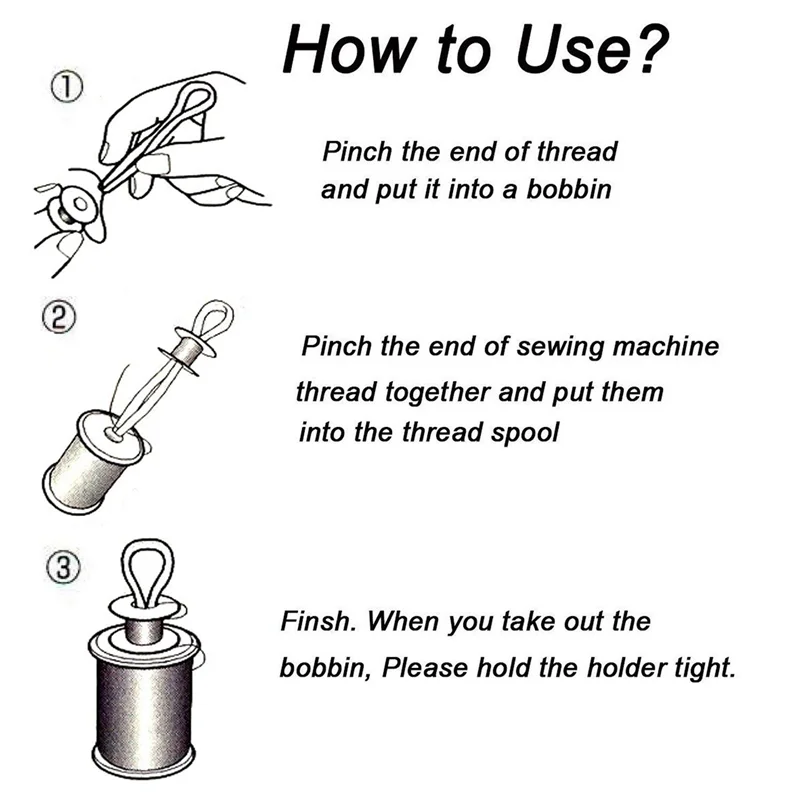 How to Use?

①

Pinch the end of thread and put it into a bobbin

②

Pinch the end of sewing machine thread together and put them into the thread spool

③

Finsh. When you take out the bobbin, Please hold the holder tight.