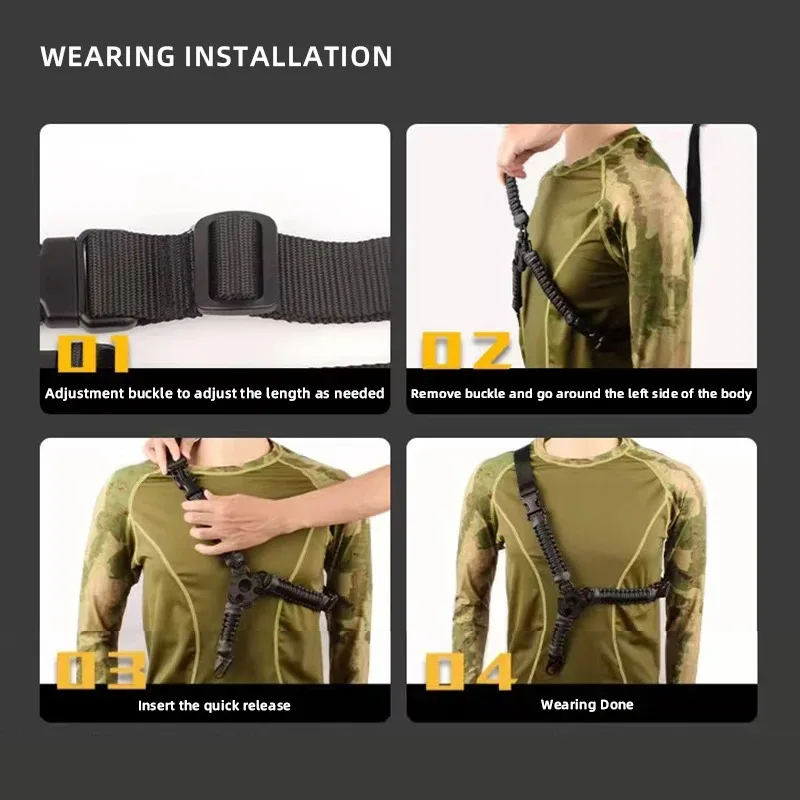 WEARING INSTALLATION

01

Adjustment buckle to adjust the length as needed

02

Remove buckle and go around the left side of the body

03

Insert the quick release

04

Wearing Done