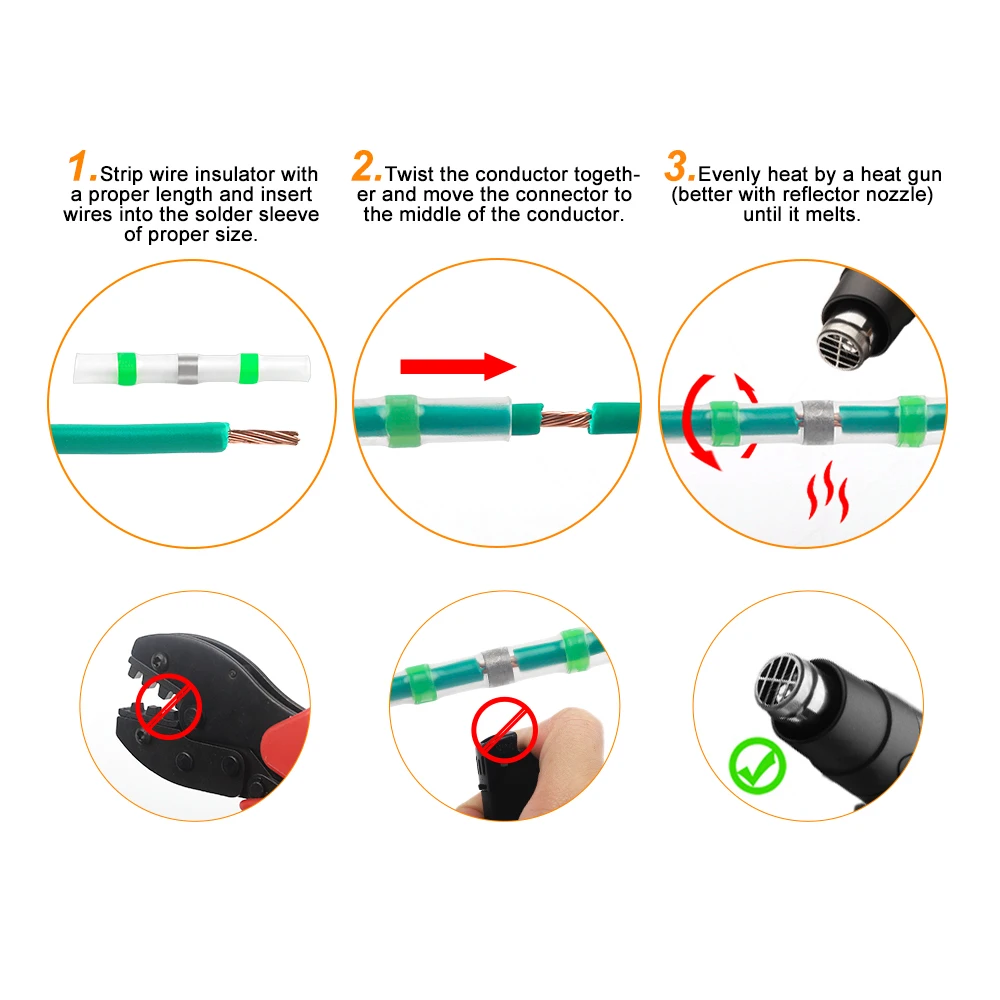 1. Strip wire insulator with a proper length and insert wires into the solder sleeve of proper size.

2. Twist the conductor together and move the connector to the middle of the conductor.

3. Evenly heat by a heat gun (better with reflector nozzle) until it melts.