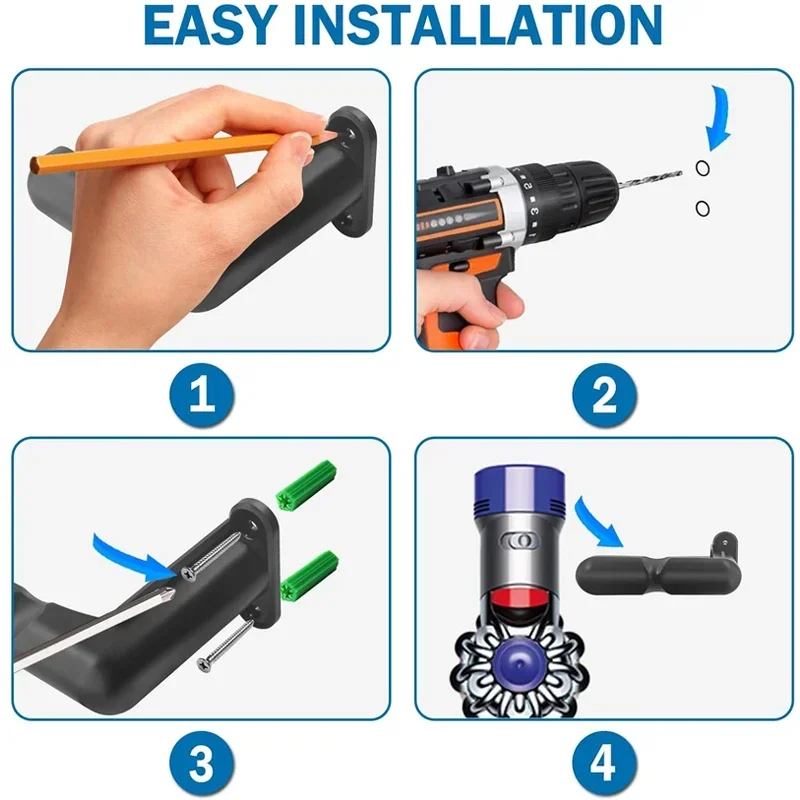 EASY INSTALLATION

1

2

3

4