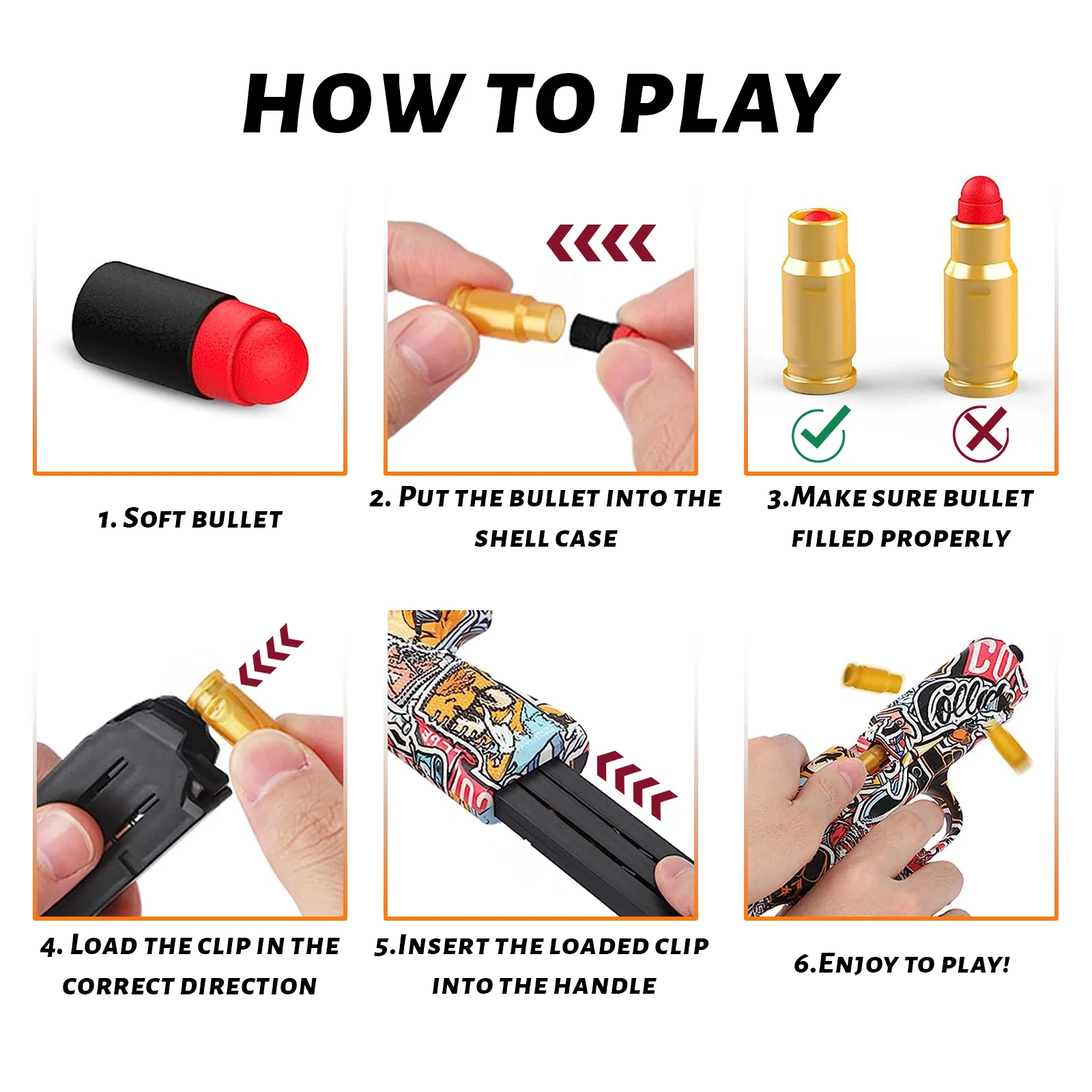 HOW TO PLAY

1. SOFT BULLET

2. PUT THE BULLET INTO THE SHELL CASE

3.MAKE SURE BULLET FILLED PROPERLY

4. LOAD THE CLIP IN THE CORRECT DIRECTION

5.INSERT THE LOADED CLIP INTO THE HANDLE

6.ENJOY TO PLAY!