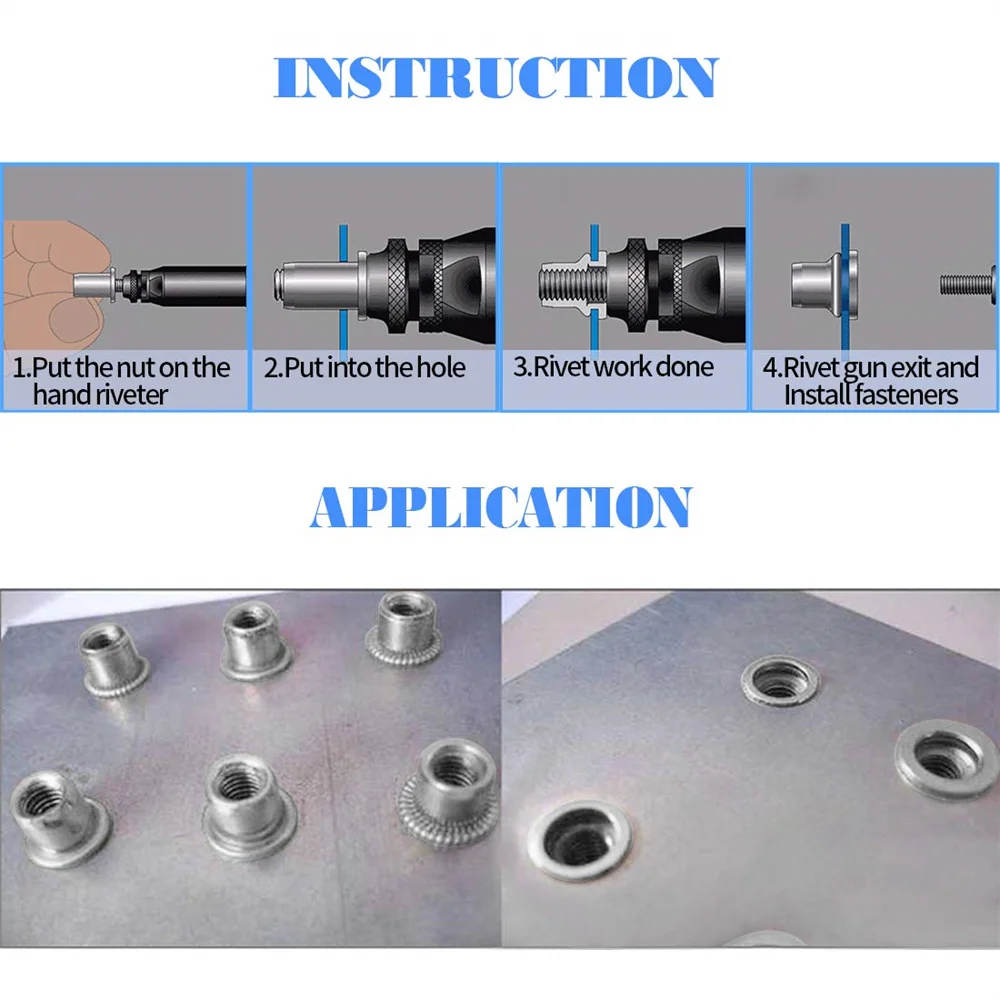 INSTRUCTION

1.Put the nut on the hand riveter

2.Put into the hole

3.Rivet work done

4.Rivet gun exit and Install fasteners

APPLICATION