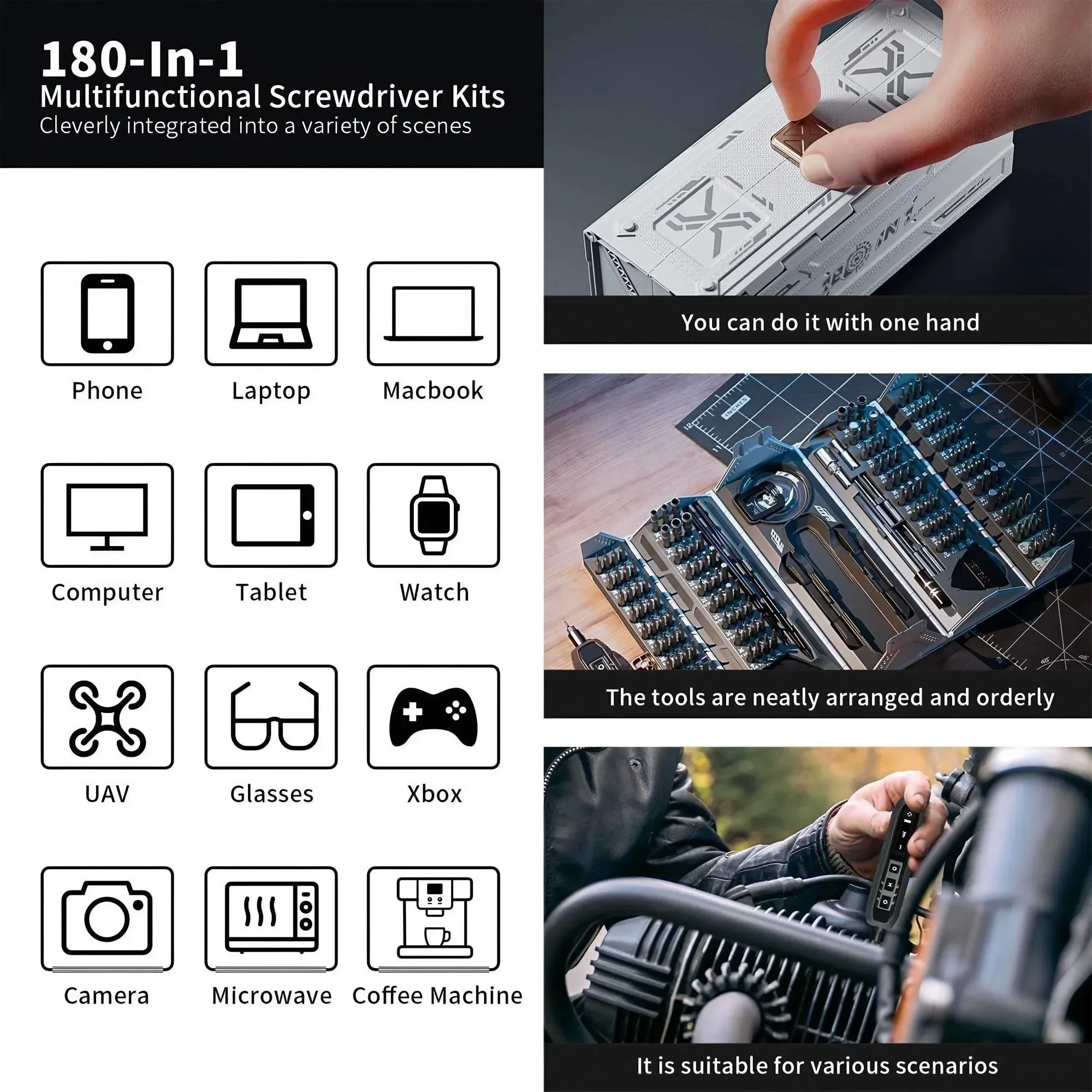 180-In-1
Multifunctional Screwdriver Kits
Cleverly integrated into a variety of scenes

Phone

Laptop

Macbook

Computer

Tablet

Watch

UAV

Glasses

Xbox

Camera

Microwave

Coffee Machine

You can do it with one hand

INCHES

The tools are neatly arranged and orderly

It is suitable for various scenarios