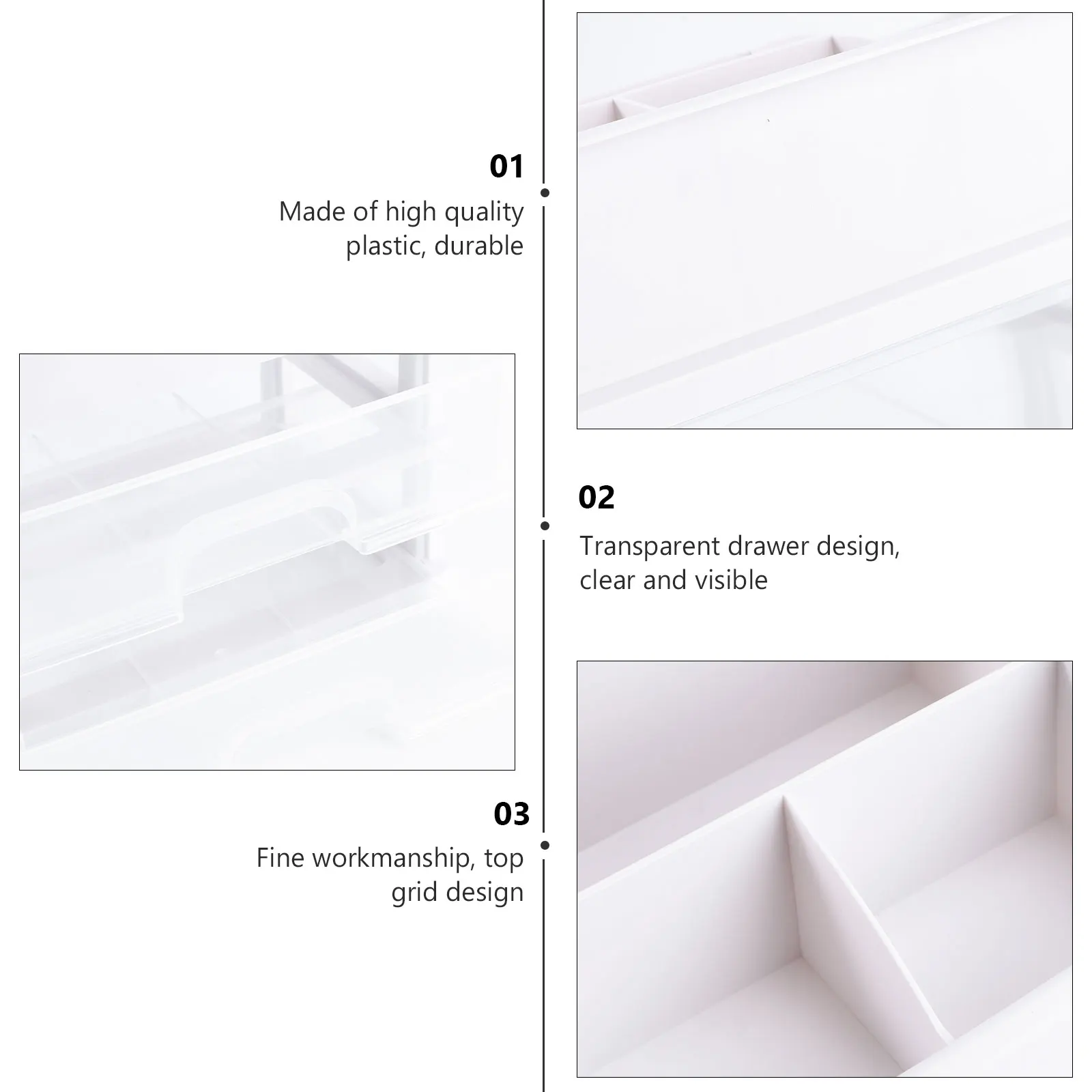 01

Made of high quality plastic, durable

02

Transparent drawer design, clear and visible

03

Fine workmanship, top grid design