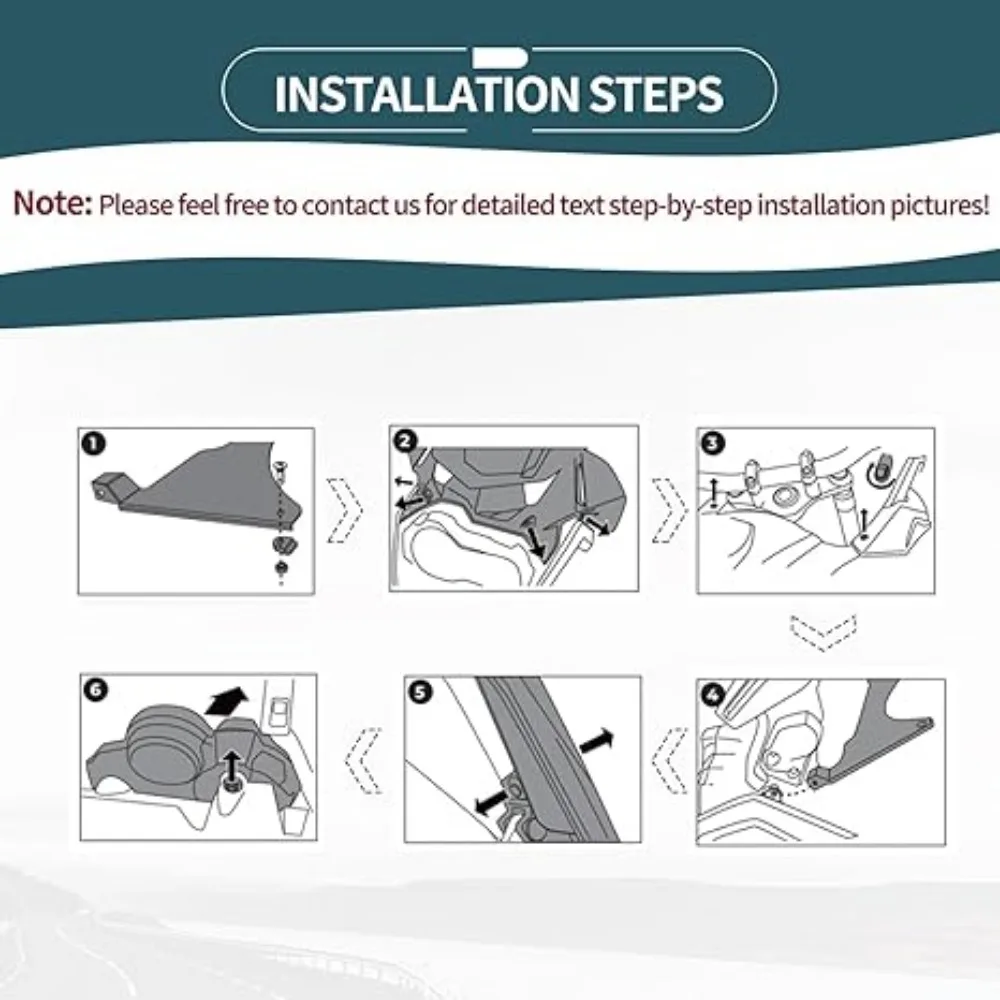 INSTALLATION STEPS

Note: Please feel free to contact us for detailed text step-by-step installation pictures!

1

2

3

4

5

6