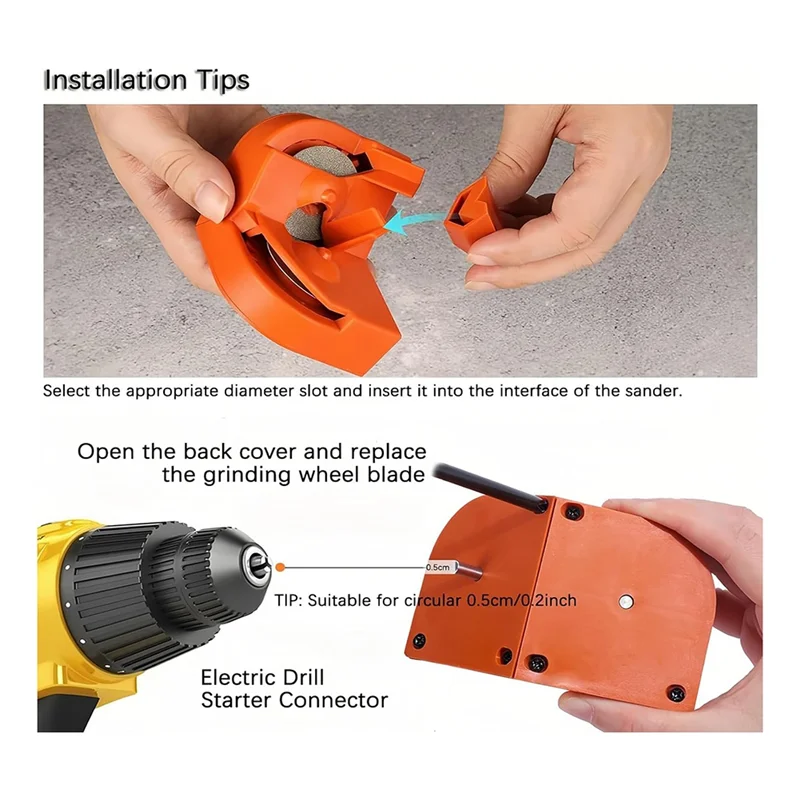 Installation Tips

Select the appropriate diameter slot and insert it into the interface of the sander.

Open the back cover and replace the grinding wheel blade

0.5cm

TIP: Suitable for circular 0.5cm/0.2inch

Electric Drill Starter Connector