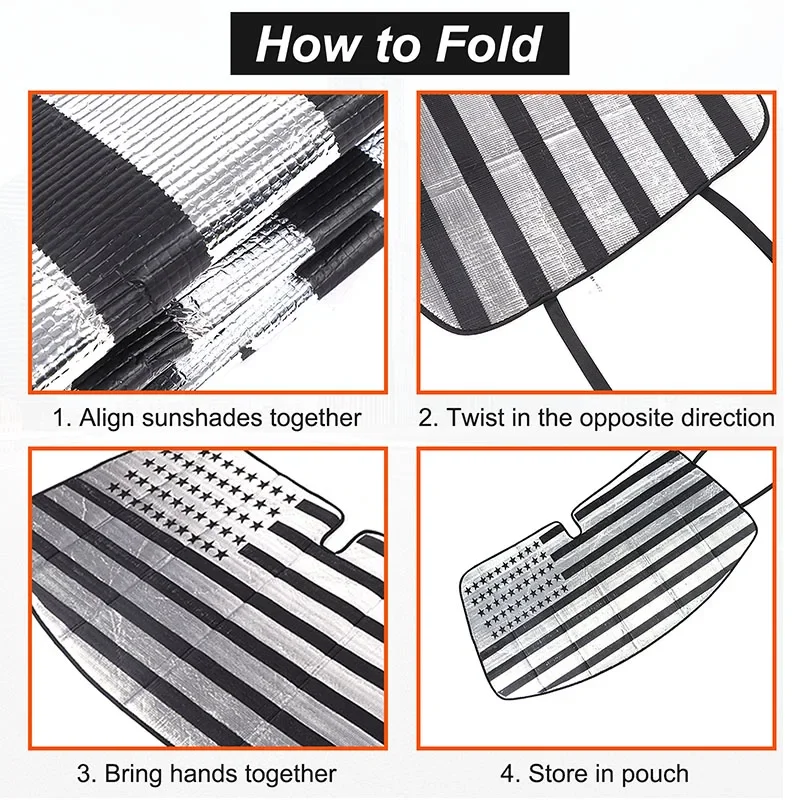 How to Fold

1. Align sunshades together

2. Twist in the opposite direction

3. Bring hands together

4. Store in pouch