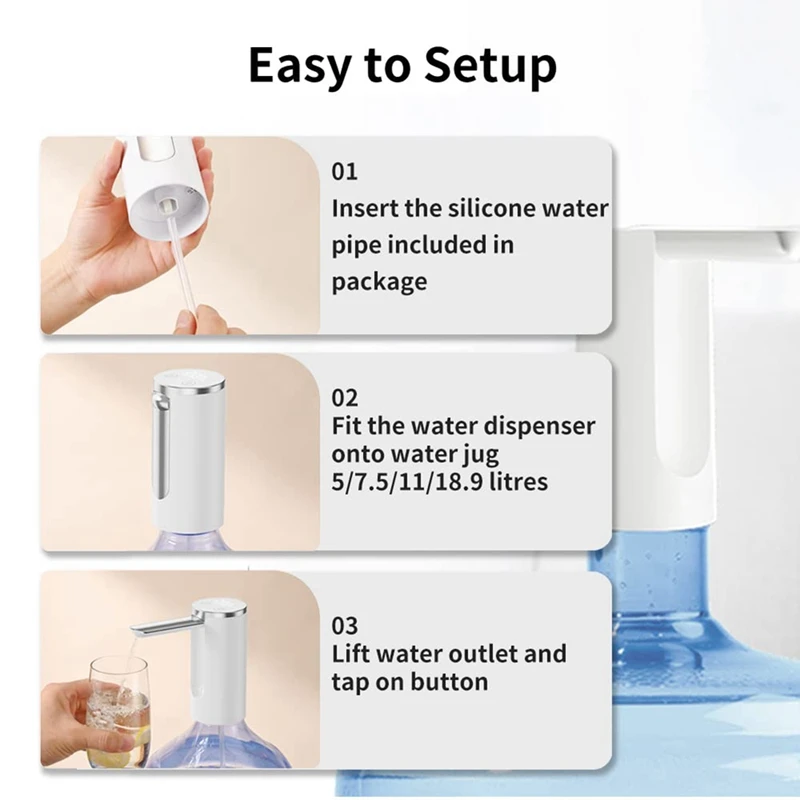 Easy to Setup

01
Insert the silicone water pipe included in package

02
Fit the water dispenser onto water jug 5/7.5/11/18.9 litres

03
Lift water outlet and tap on button