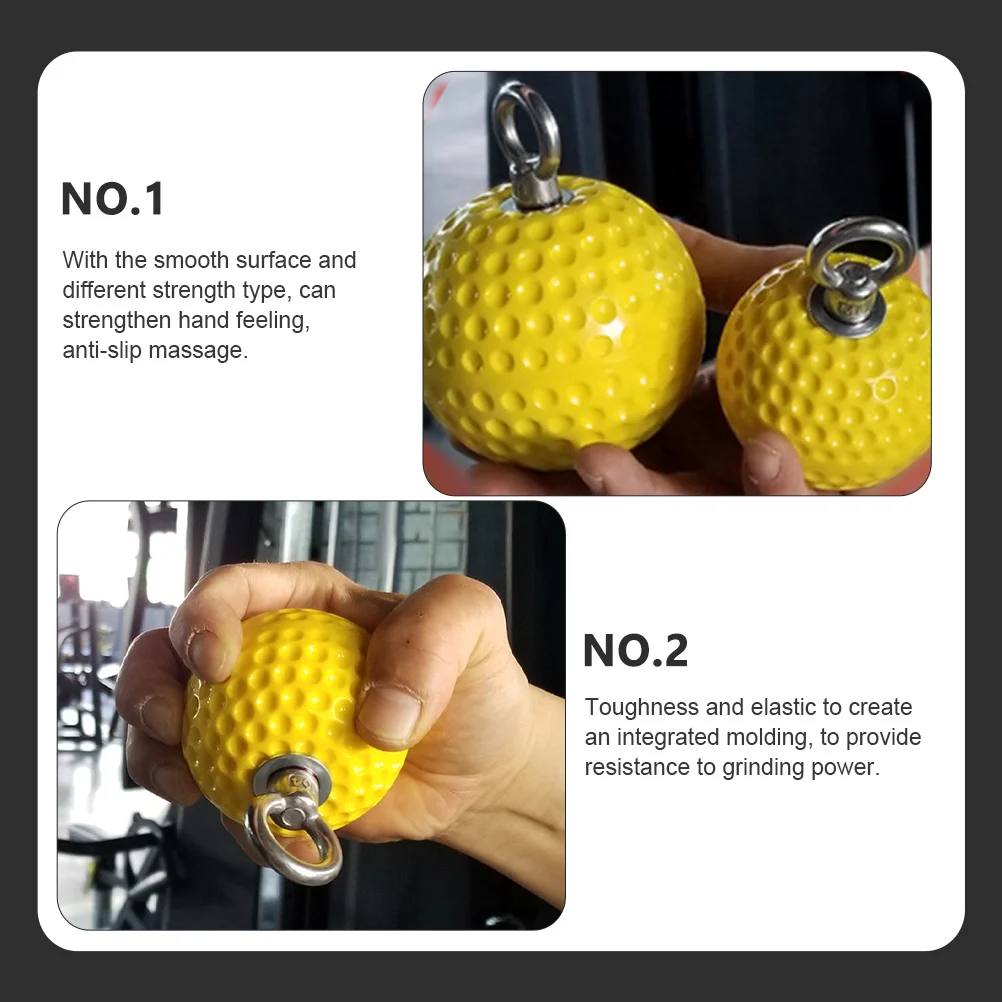 NO.1

With the smooth surface and different strength type, can strengthen hand feeling, anti-slip massage.

NO.2

Toughness and elastic to create an integrated molding, to provide resistance to grinding power.