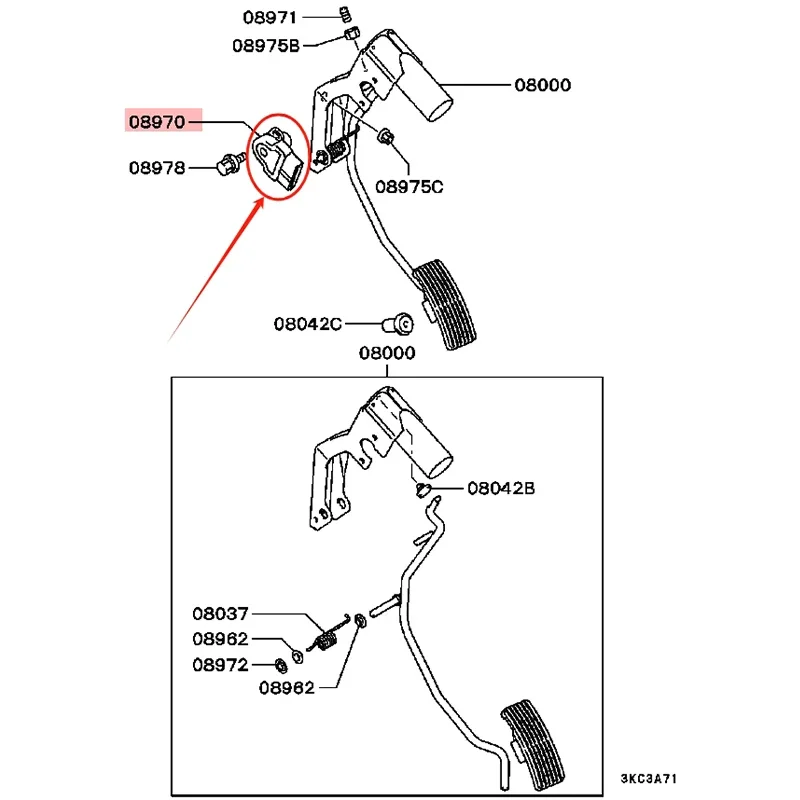 08971
08975B
08000
08970
08978
08975C
08042C
08000
08042B
08037
08962
08972
08962
3KC3A71