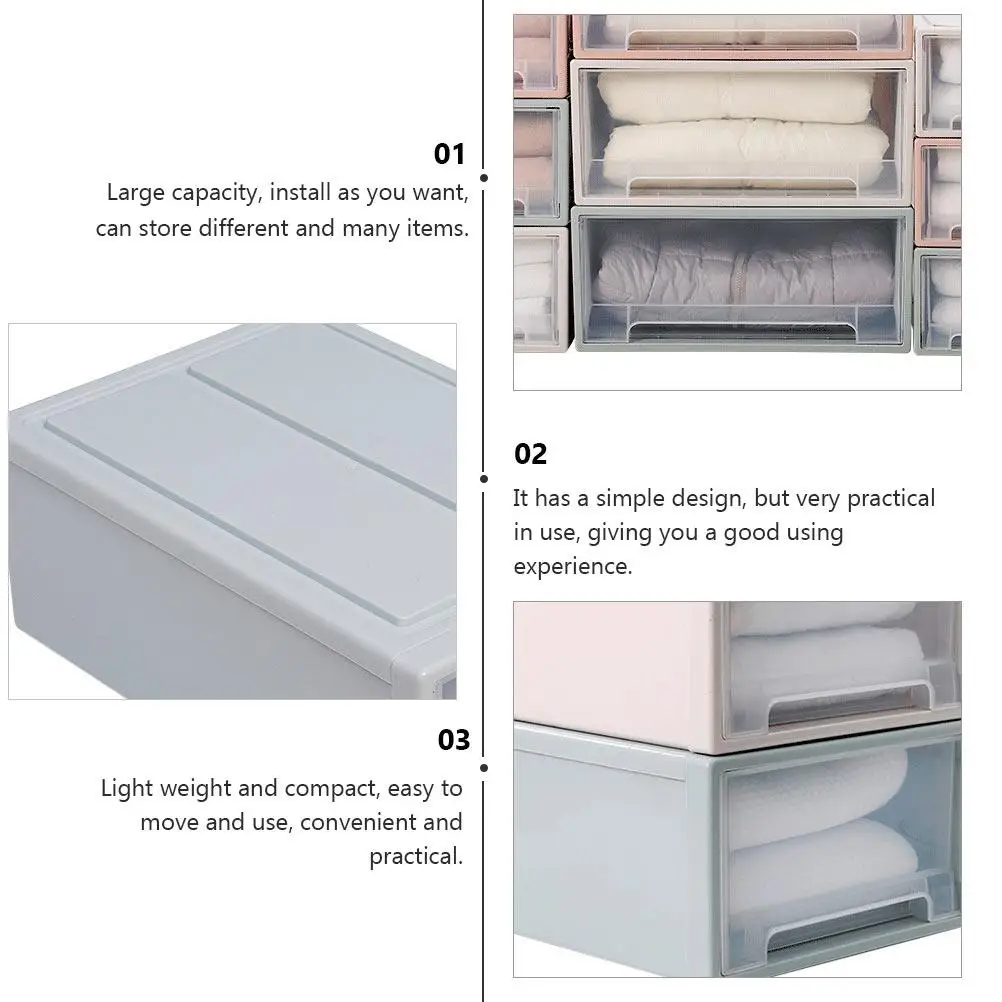 01

Large capacity, install as you want, can store different and many items.

02

It has a simple design, but very practical in use, giving you a good using experience.

03

Light weight and compact, easy to move and use, convenient and practical.