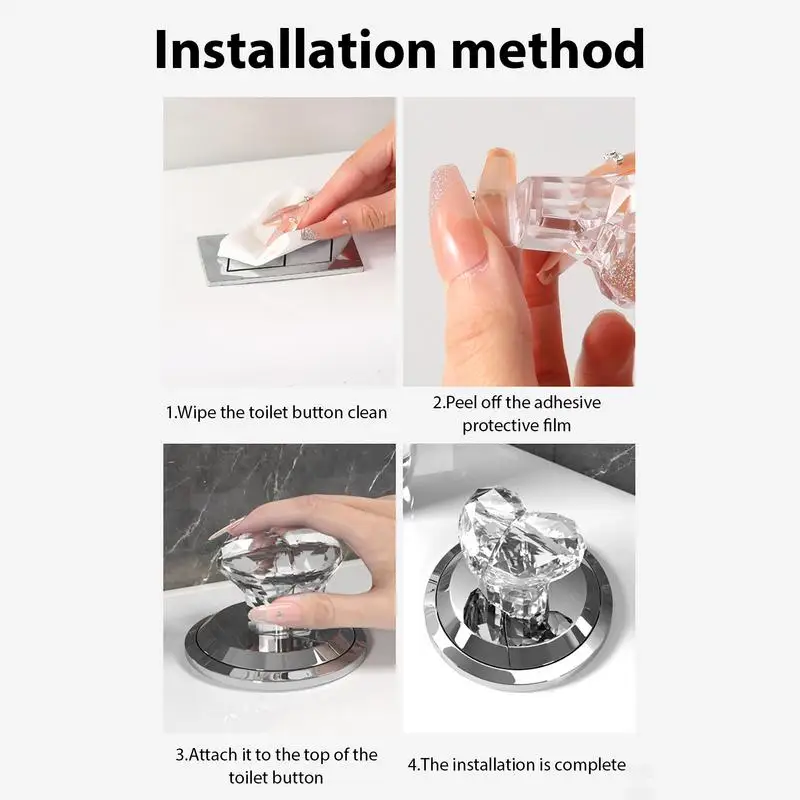 Installation method

1.Wipe the toilet button clean

2.Peel off the adhesive protective film

3.Attach it to the top of the toilet button

4.The installation is complete