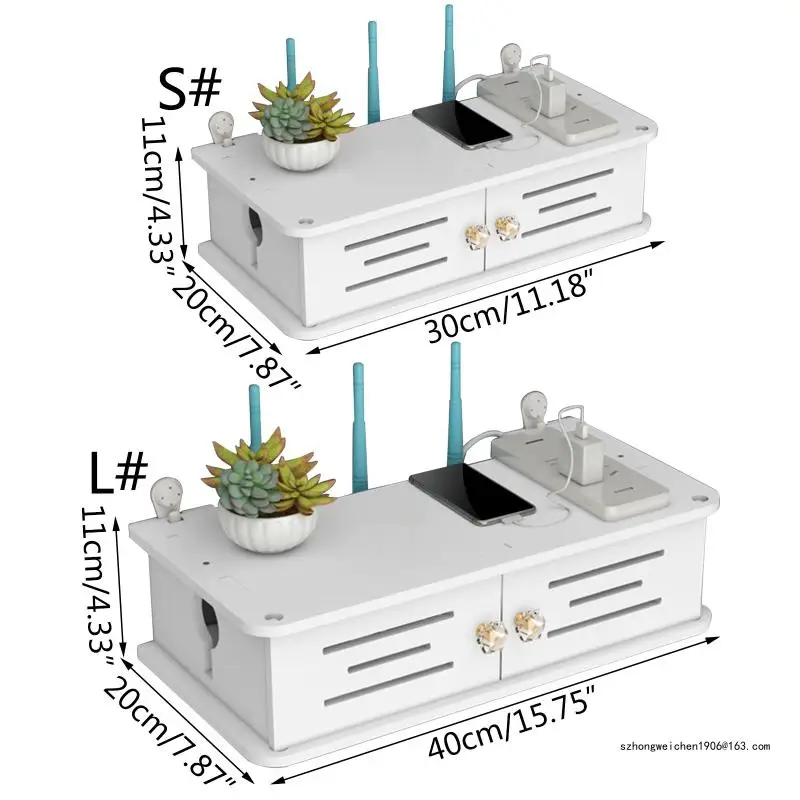 S#
11cm/4.33"
20cm/7.87"
30cm/11.18"

L#
11cm/4.33"
20cm/7.87"
40cm/15.75"

szhongweichen1906@163.com