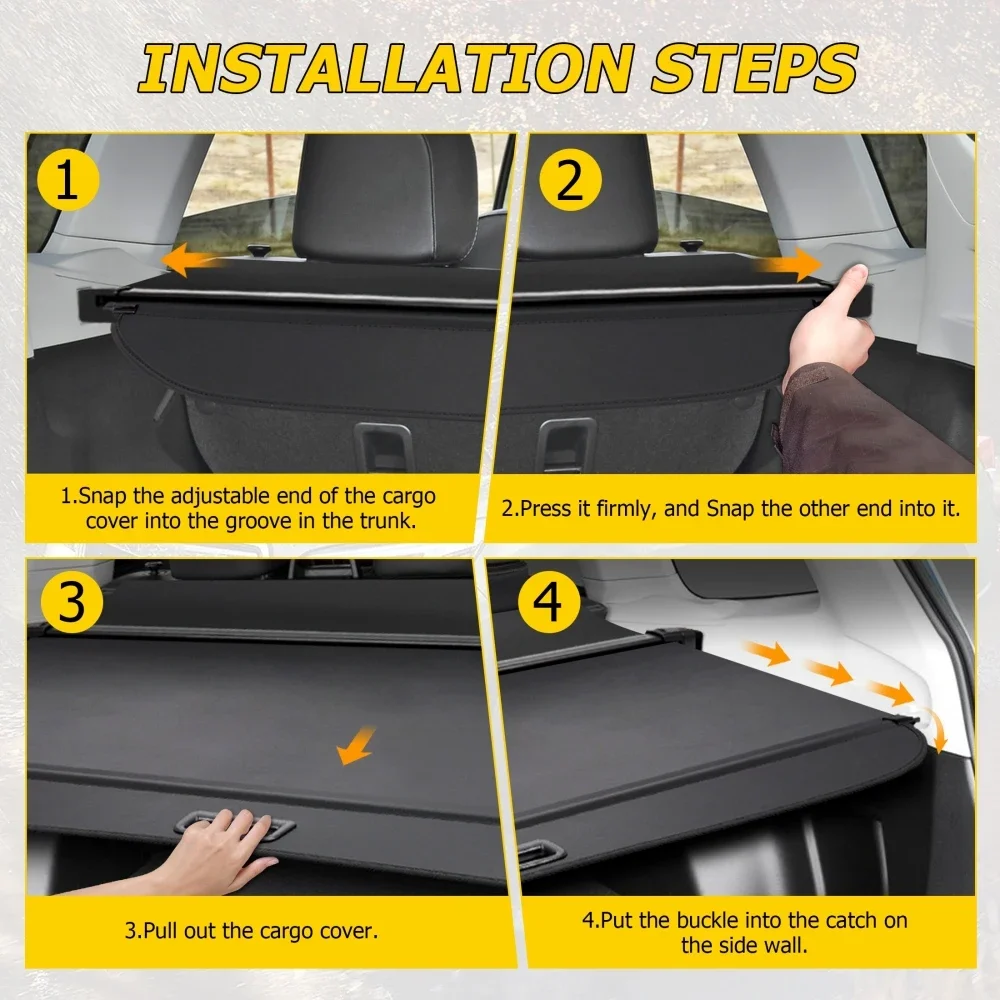 INSTALLATION STEPS

1

1.Snap the adjustable end of the cargo cover into the groove in the trunk.

2

2.Press it firmly, and Snap the other end into it.

3

3.Pull out the cargo cover.

4

4.Put the buckle into the catch on the side wall.