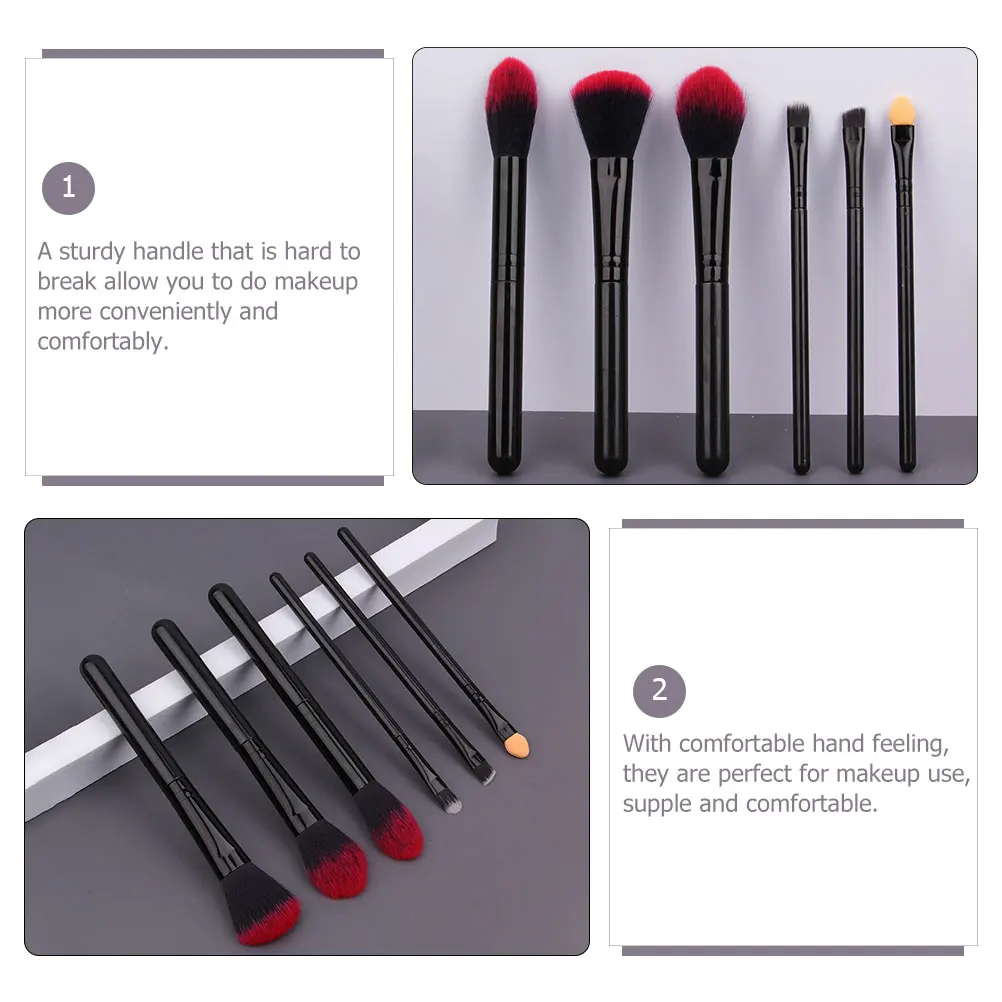 1

A sturdy handle that is hard to break allow you to do makeup more conveniently and comfortably.

2

With comfortable hand feeling, they are perfect for makeup use, supple and comfortable.