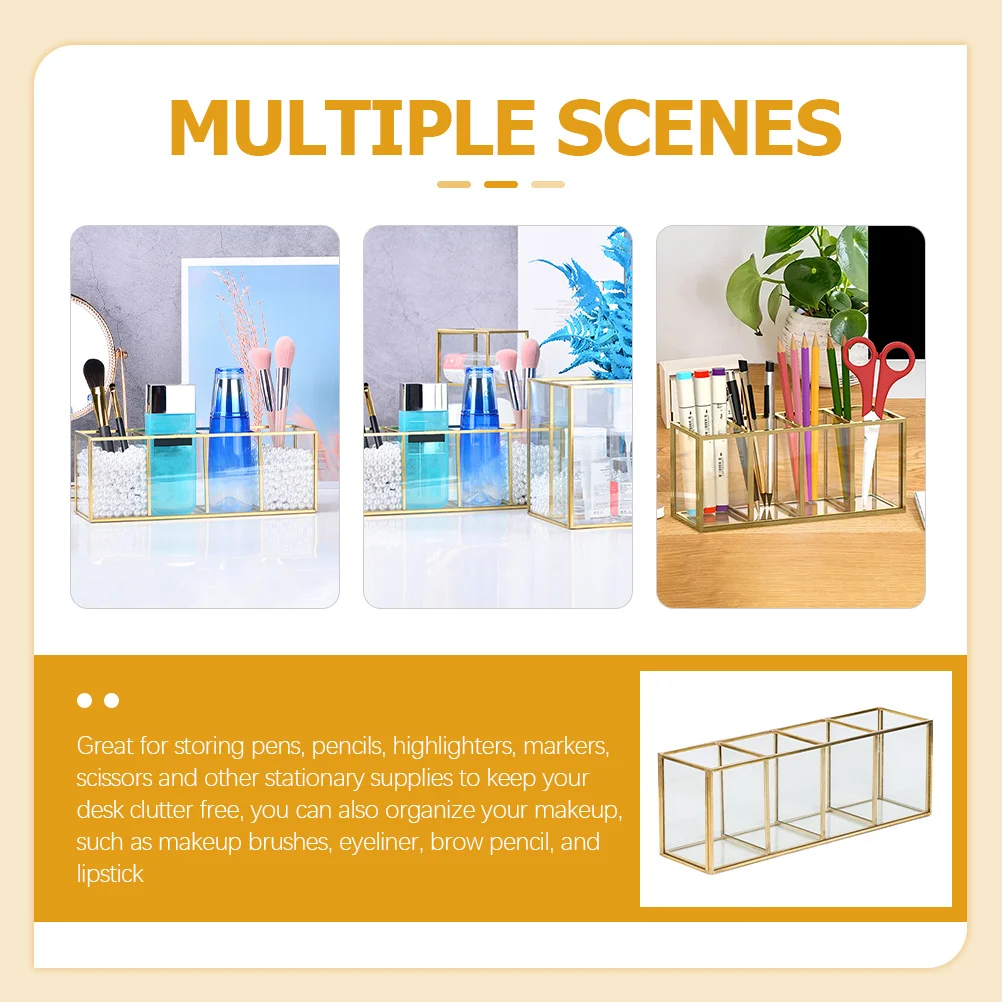 MULTIPLE SCENES

Great for storing pens, pencils, highlighters, markers, scissors and other stationary supplies to keep your desk clutter free, you can also organize your makeup, such as makeup brushes, eyeliner, brow pencil, and lipstick