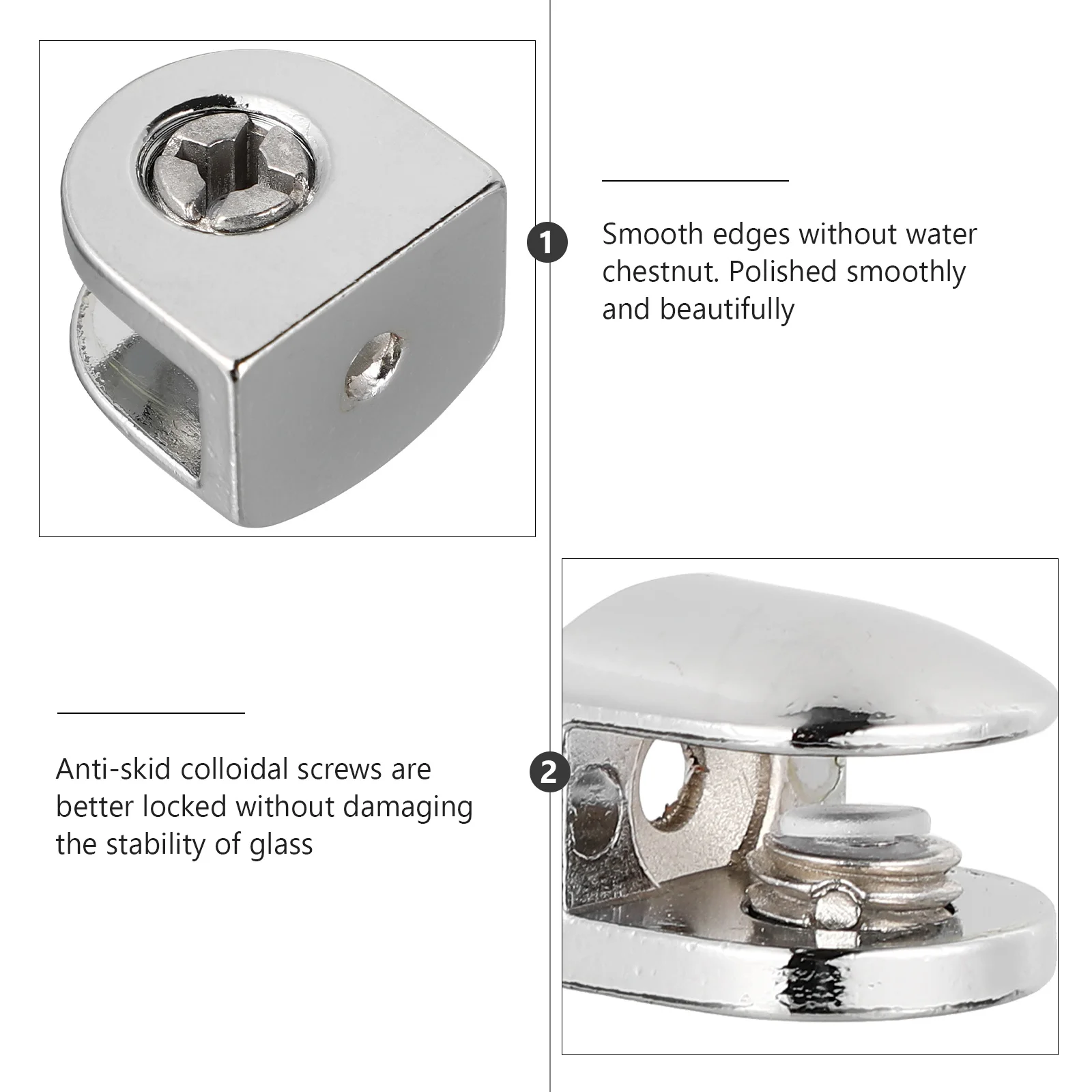 1

Smooth edges without water chestnut. Polished smoothly and beautifully

Anti-skid colloidal screws are better locked without damaging the stability of glass

2