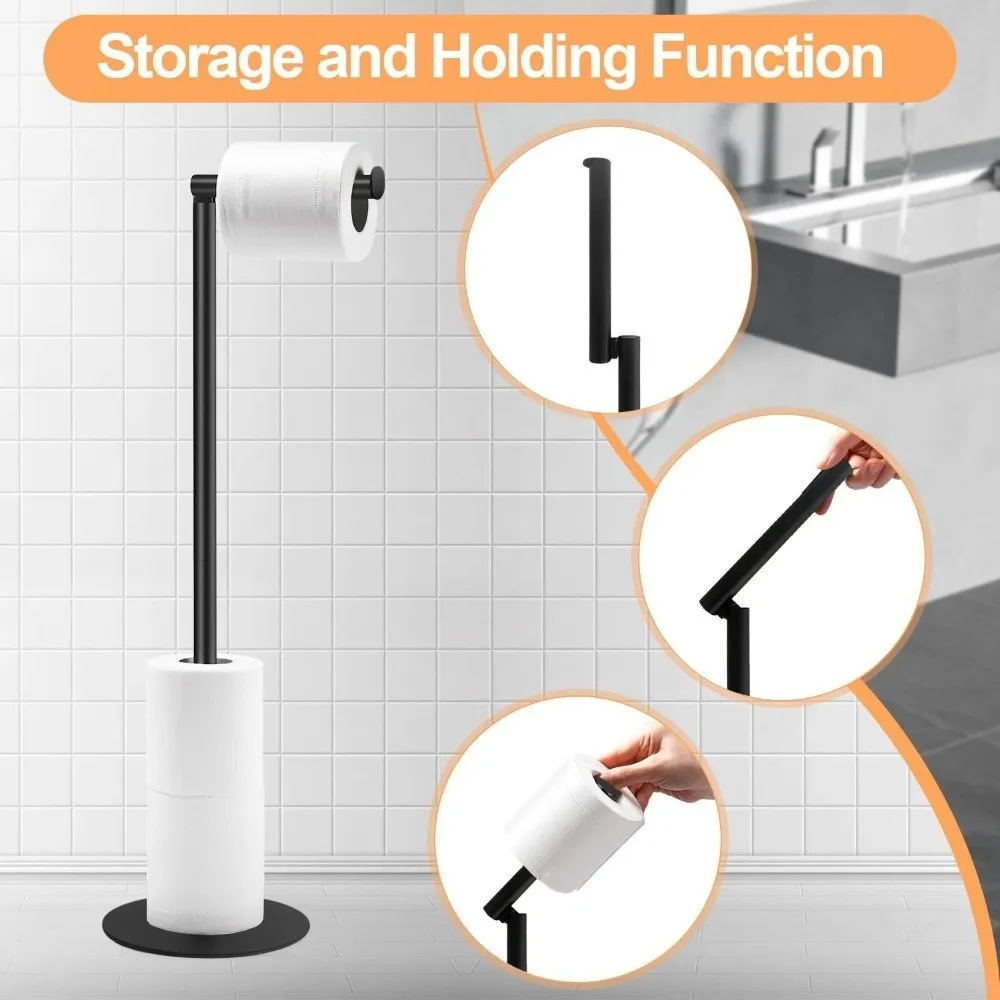 Storage and Holding Function