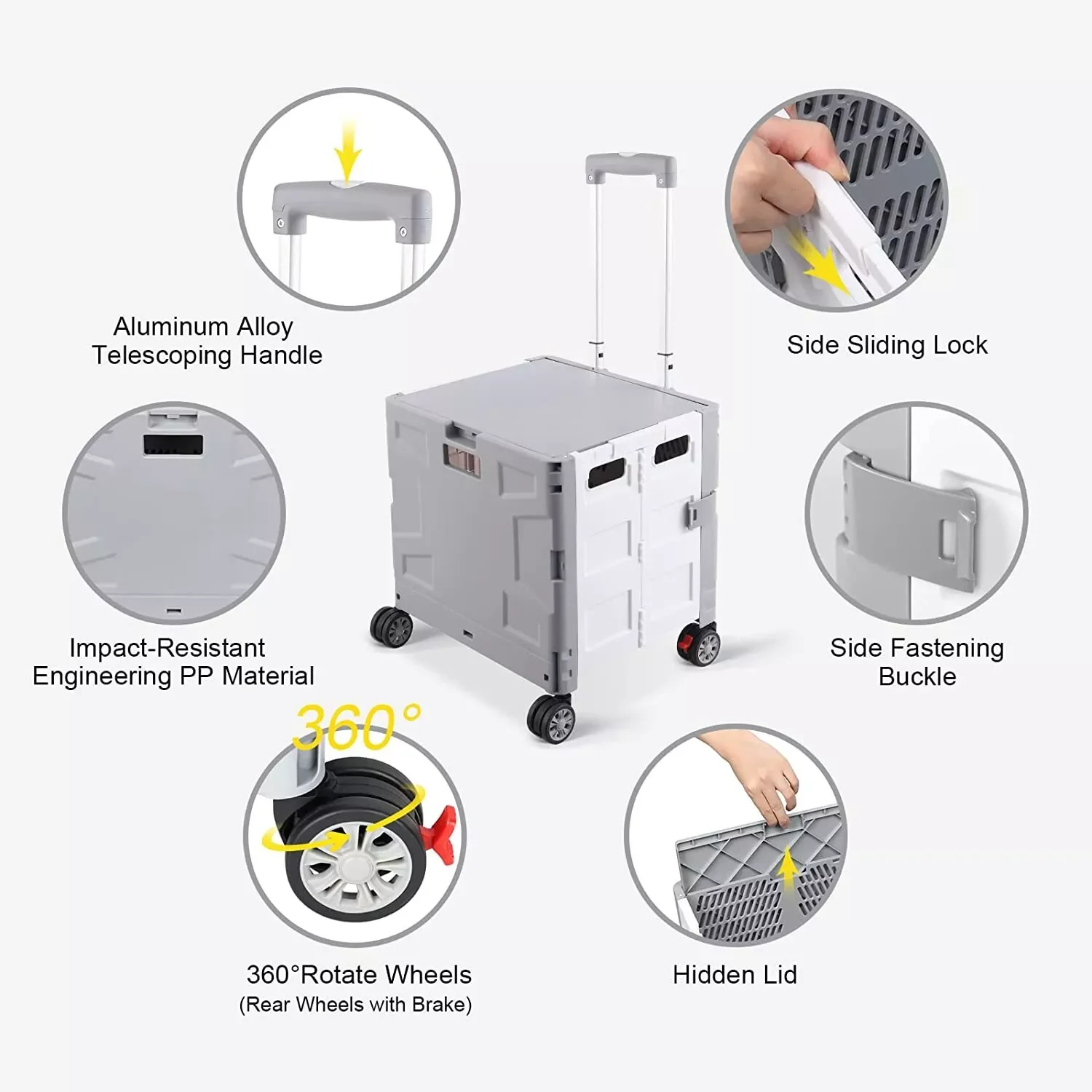 Aluminum Alloy
Telescoping Handle

Side Sliding Lock

Impact-Resistant
Engineering PP Material

Side Fastening
Buckle

360°

360°Rotate Wheels
(Rear Wheels with Brake)

Hidden Lid