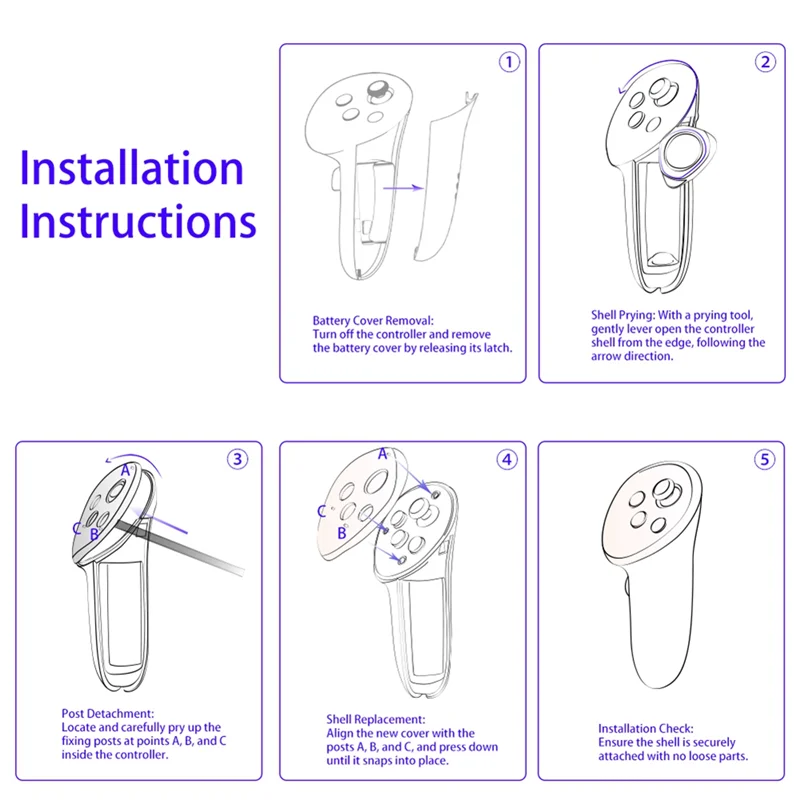 Installation Instructions

①

Battery Cover Removal:
Turn off the controller and remove the battery cover by releasing its latch.

②

Shell Prying: With a prying tool, gently lever open the controller shell from the edge, following the arrow direction.

③

A
C
B

Post Detachment:
Locate and carefully pry up the fixing posts at points A, B, and C inside the controller.

④

A
C
B

Shell Replacement:
Align the new cover with the posts A, B, and C, and press down until it snaps into place.

⑤

Installation Check:
Ensure the shell is securely attached with no loose parts.