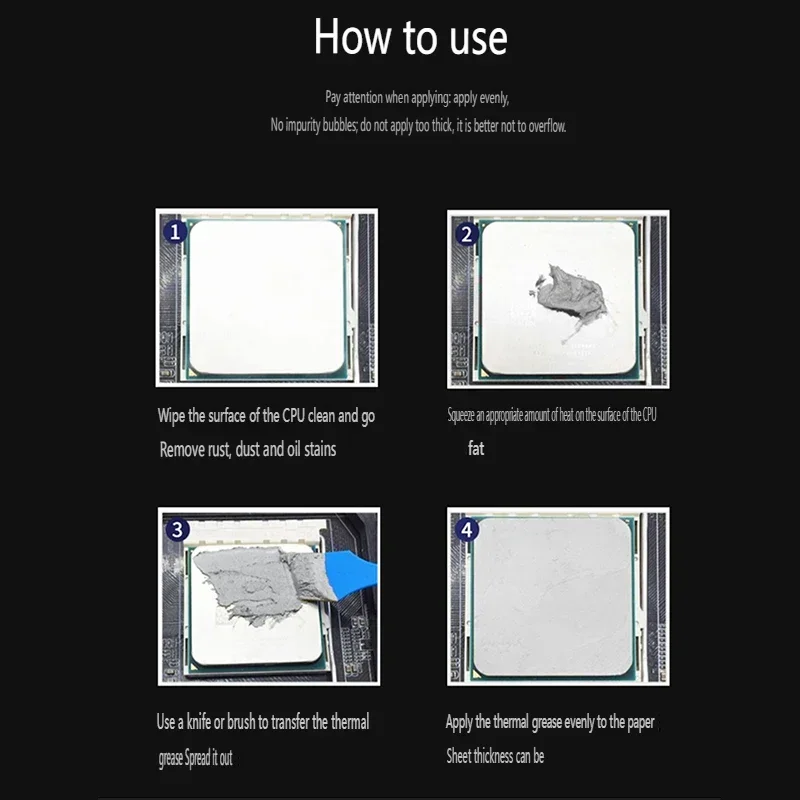 How to use

Pay attention when applying: apply evenly,
No impurity bubbles; do not apply too thick, it is better not to overflow.

1

Wipe the surface of the CPU clean and go
Remove rust, dust and oil stains

2

Squeeze an appropriate amount of heat on the surface of the CPU
fat

3

Use a knife or brush to transfer the thermal
grease Spread it out

4

Apply the thermal grease evenly to the paper
Sheet thickness can be