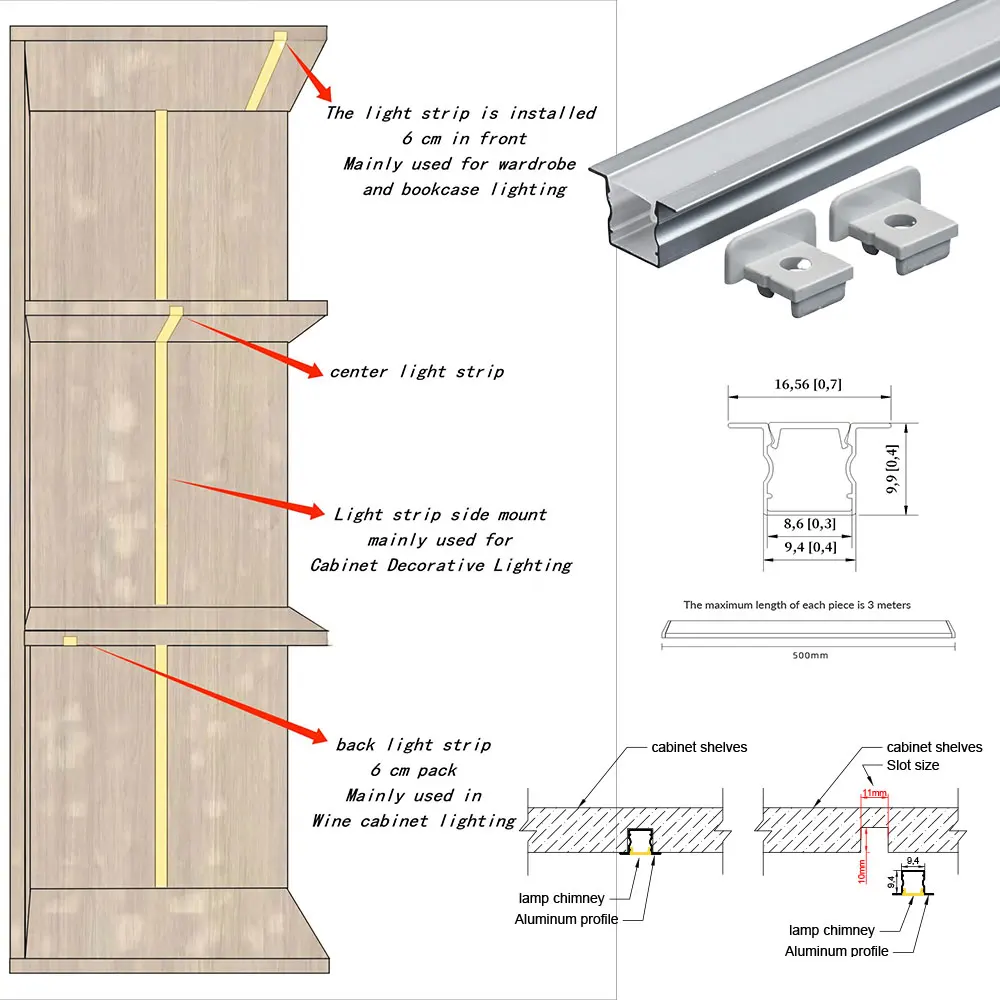 The light strip is installed
6 cm in front
Mainly used for wardrobe
and bookcase lighting

center light strip

Light strip side mount
mainly used for
Cabinet Decorative Lighting

back light strip
6 cm pack
Mainly used in
Wine cabinet lighting

16,56 [0,7]
9,9 [0,4]
8,6 [0,3]
9,4 [0,4]

The maximum length of each piece is 3 meters

500mm

cabinet shelves
lamp chimney
Aluminum profile

cabinet shelves
Slot size
11mm
10mm
9.4
9.4
lamp chimney
Aluminum profile