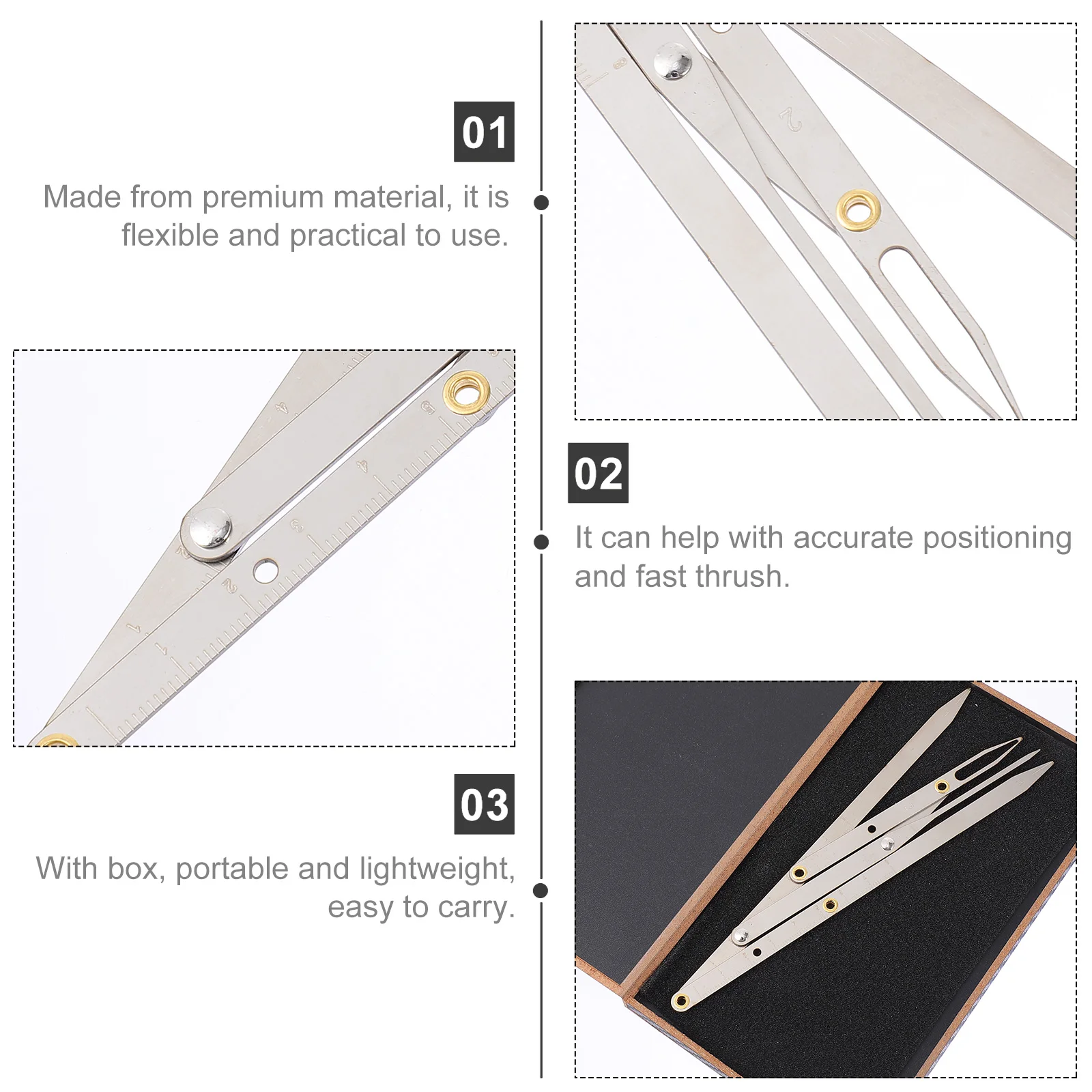 01

Made from premium material, it is flexible and practical to use.

02

It can help with accurate positioning and fast thrush.

03

With box, portable and lightweight, easy to carry.