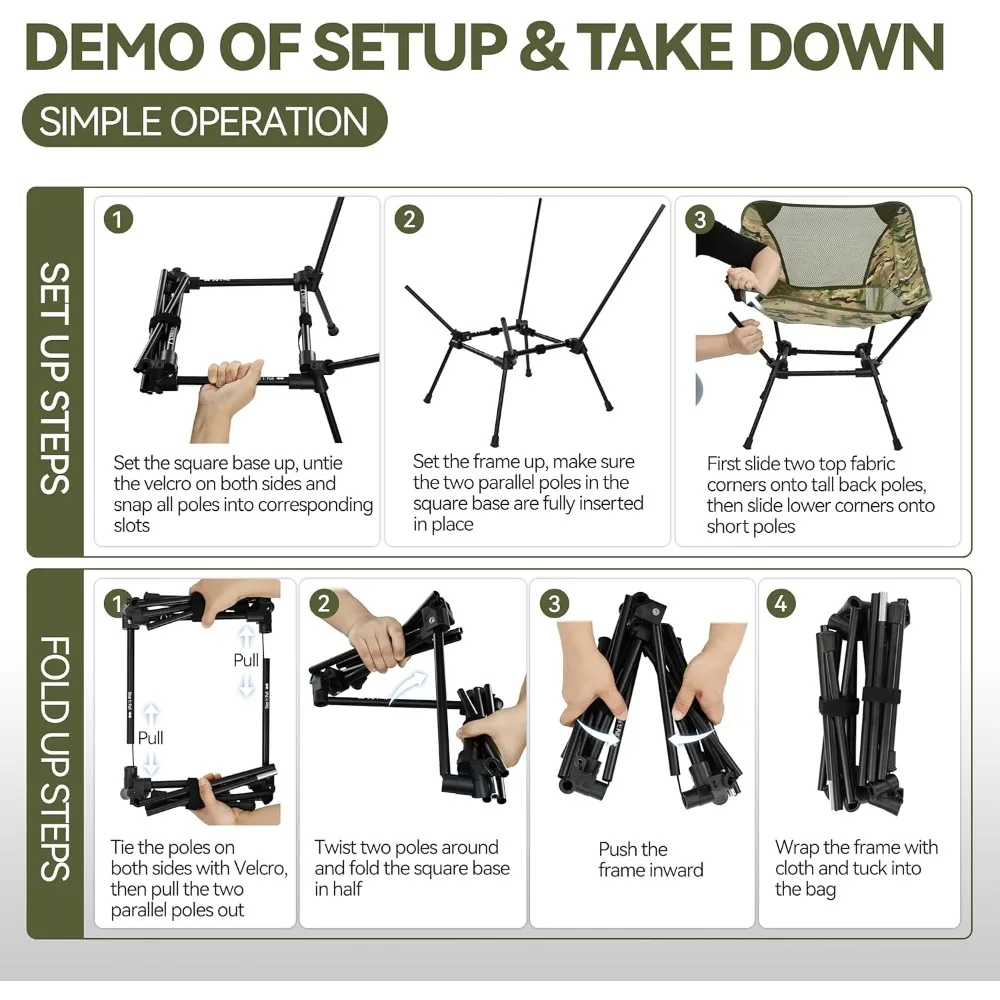 DEMO OF SETUP & TAKE DOWN

SIMPLE OPERATION

SET UP STEPS

1
Set the square base up, untie the velcro on both sides and snap all poles into corresponding slots

2
Set the frame up, make sure the two parallel poles in the square base are fully inserted in place

3
First slide two top fabric corners onto tall back poles, then slide lower corners onto short poles

FOLD UP STEPS

1
Pull
Pull
Tie the poles on both sides with Velcro, then pull the two parallel poles out

2
Twist two poles around and fold the square base in half

3
Push the frame inward

4
Wrap the frame with cloth and tuck into the bag