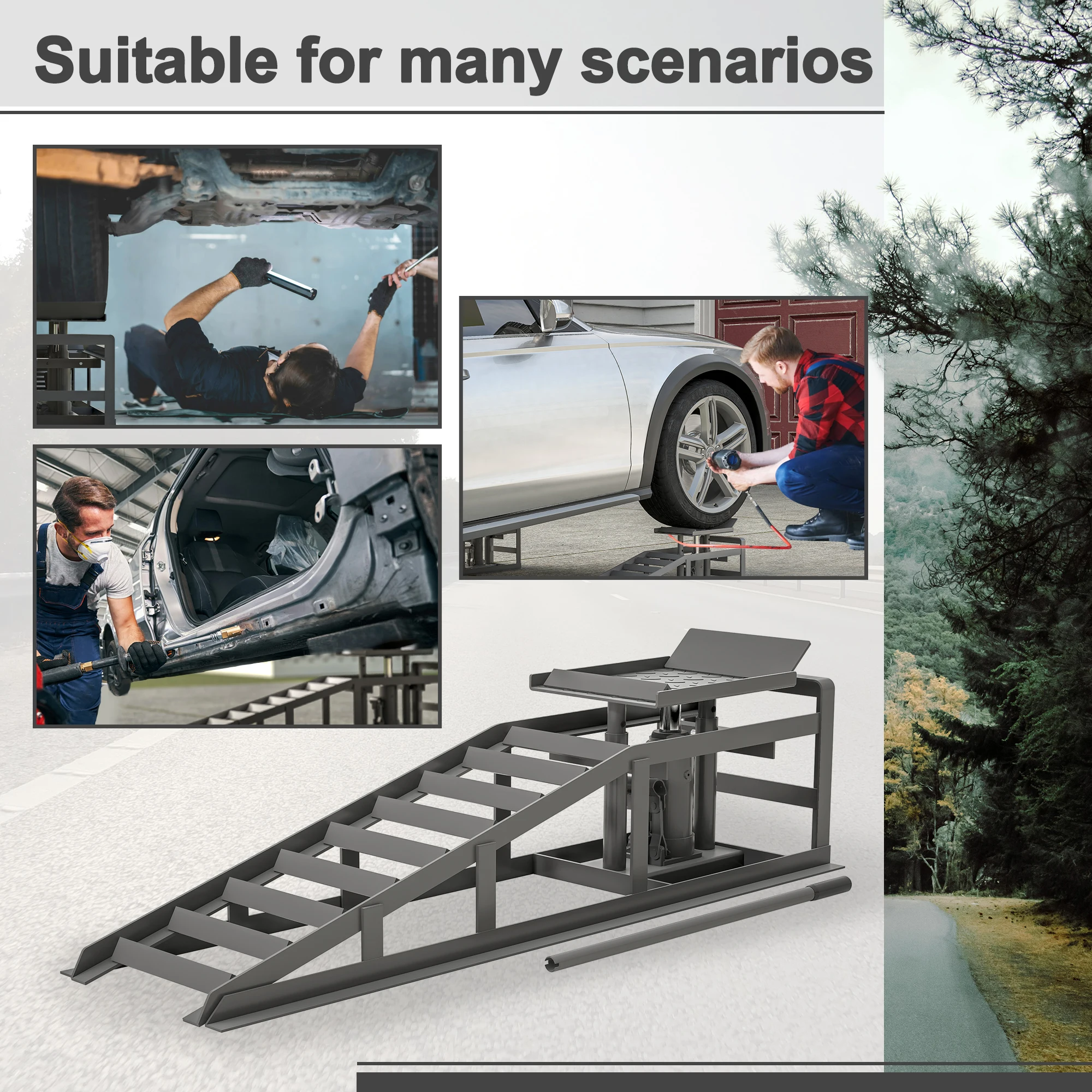 Suitable for many scenarios