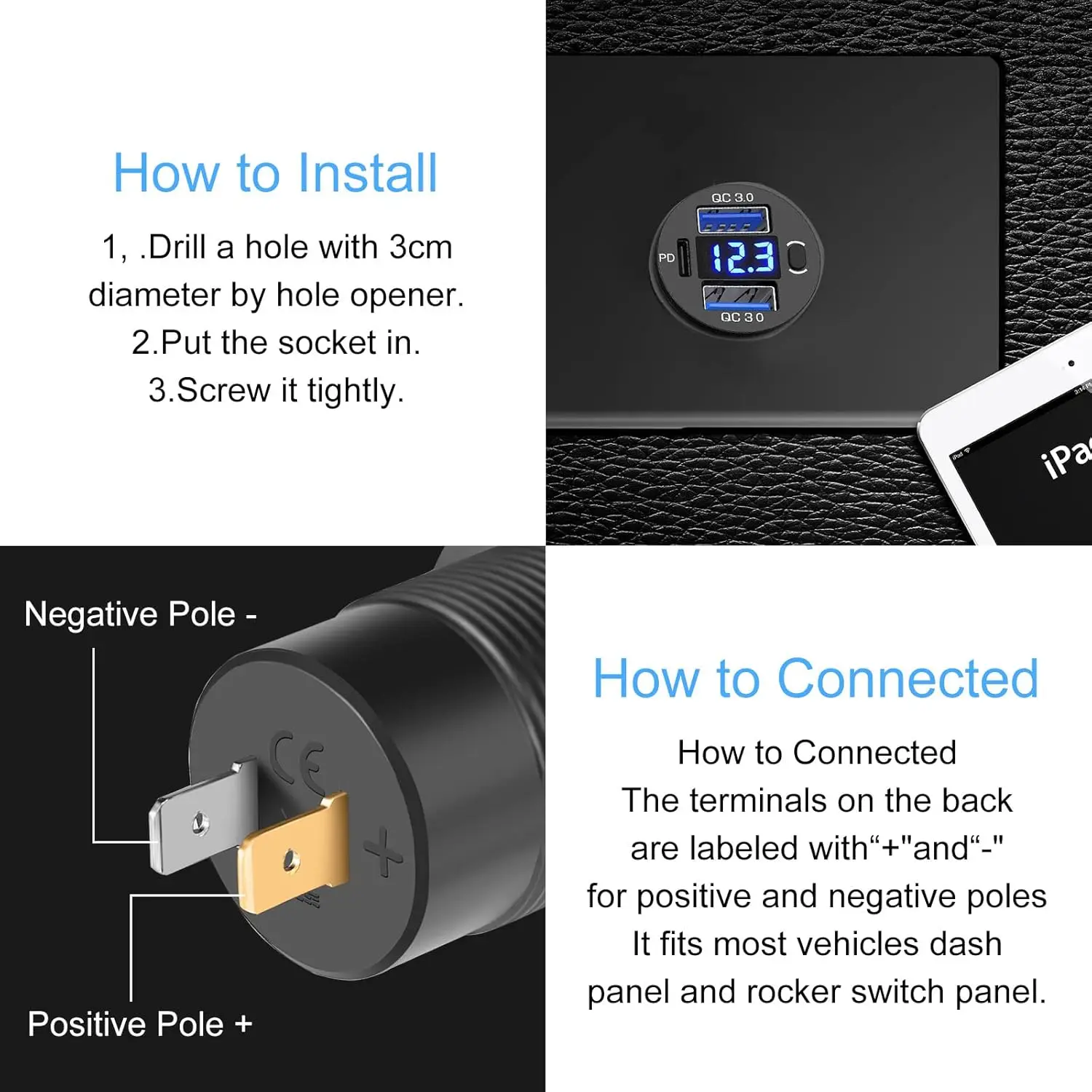 How to Install

1, .Drill a hole with 3cm diameter by hole opener.
2.Put the socket in.
3.Screw it tightly.

QC 3.0
PD
12.3
QC 3.0

iPa

Negative Pole -

CE

+

Positive Pole +

How to Connected

How to Connected
The terminals on the back are labeled with“+"and“-" for positive and negative poles
It fits most vehicles dash panel and rocker switch panel.